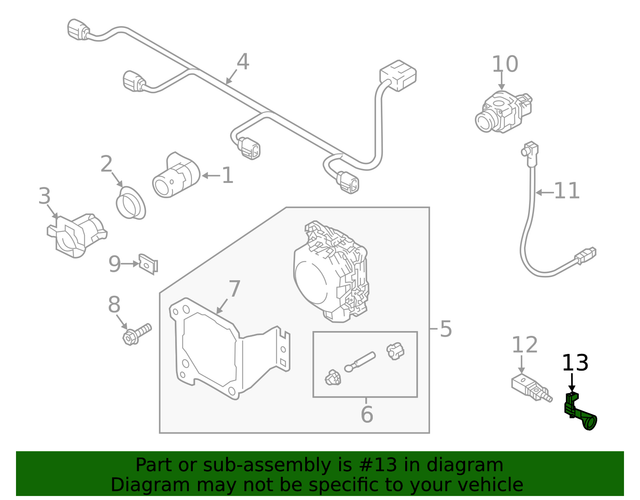 4

10

2

1

3

11

9

7

8

5

12

13

6

Part or sub-assembly is #13 in diagram
Diagram may not be specific to your vehicle