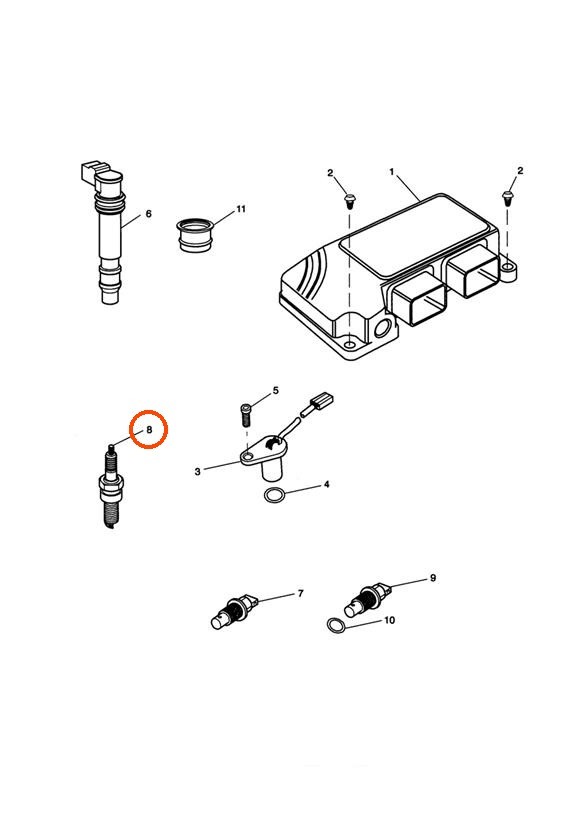 2
1
2
6
11
5
8
3
4
7
9
10