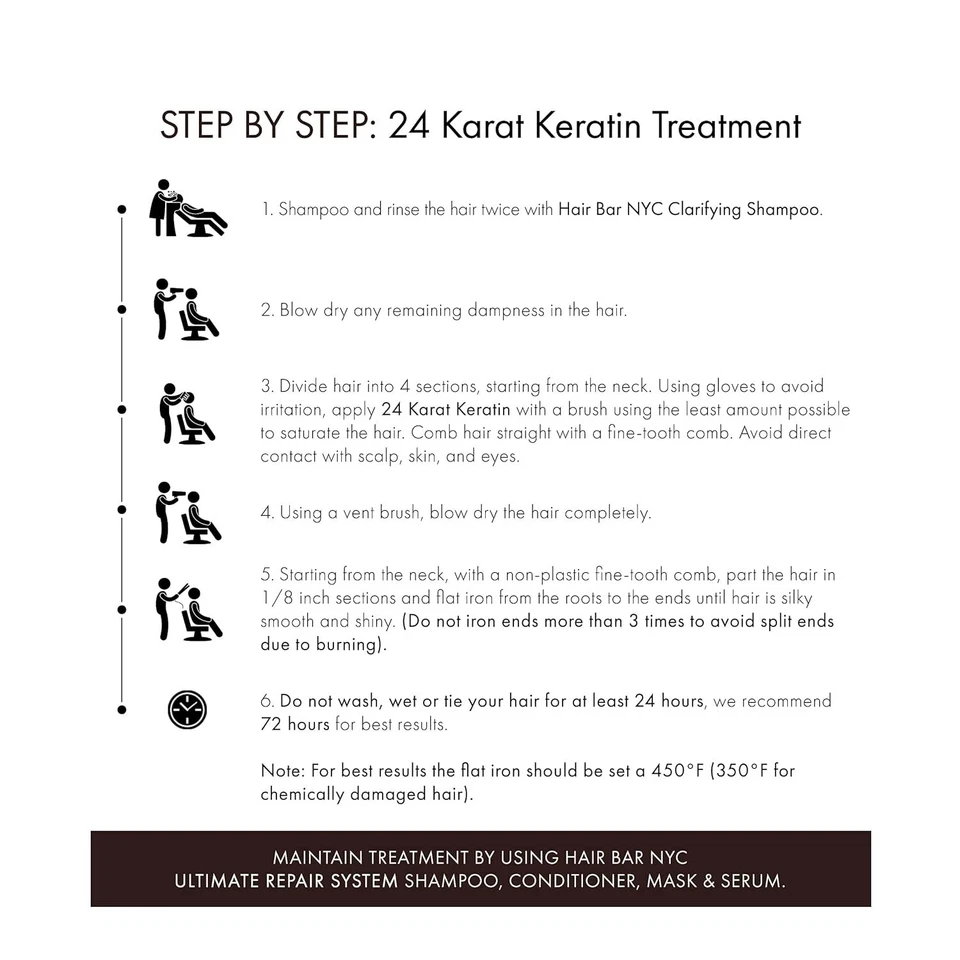 STEP BY STEP: 24 Karat Keratin Treatment

1. Shampoo and rinse the hair twice with Hair Bar NYC Clarifying Shampoo.

2. Blow dry any remaining dampness in the hair.

3. Divide hair into 4 sections, starting from the neck. Using gloves to avoid irritation, apply 24 Karat Keratin with a brush using the least amount possible to saturate the hair. Comb hair straight with a fine-tooth comb. Avoid direct contact with scalp, skin, and eyes.

4. Using a vent brush, blow dry the hair completely.

5. Starting from the neck, with a non-plastic fine-tooth comb, part the hair in 1/8 inch sections and flat iron from the roots to the ends until hair is silky smooth and shiny. (Do not iron ends more than 3 times to avoid split ends due to burning).

6. Do not wash, wet or tie your hair for at least 24 hours, we recommend 72 hours for best results.

Note: For best results the flat iron should be set a 450°F (350°F for chemically damaged hair).

MAINTAIN TREATMENT BY USING HAIR BAR NYC ULTIMATE REPAIR SYSTEM SHAMPOO, CONDITIONER, MASK & SERUM.