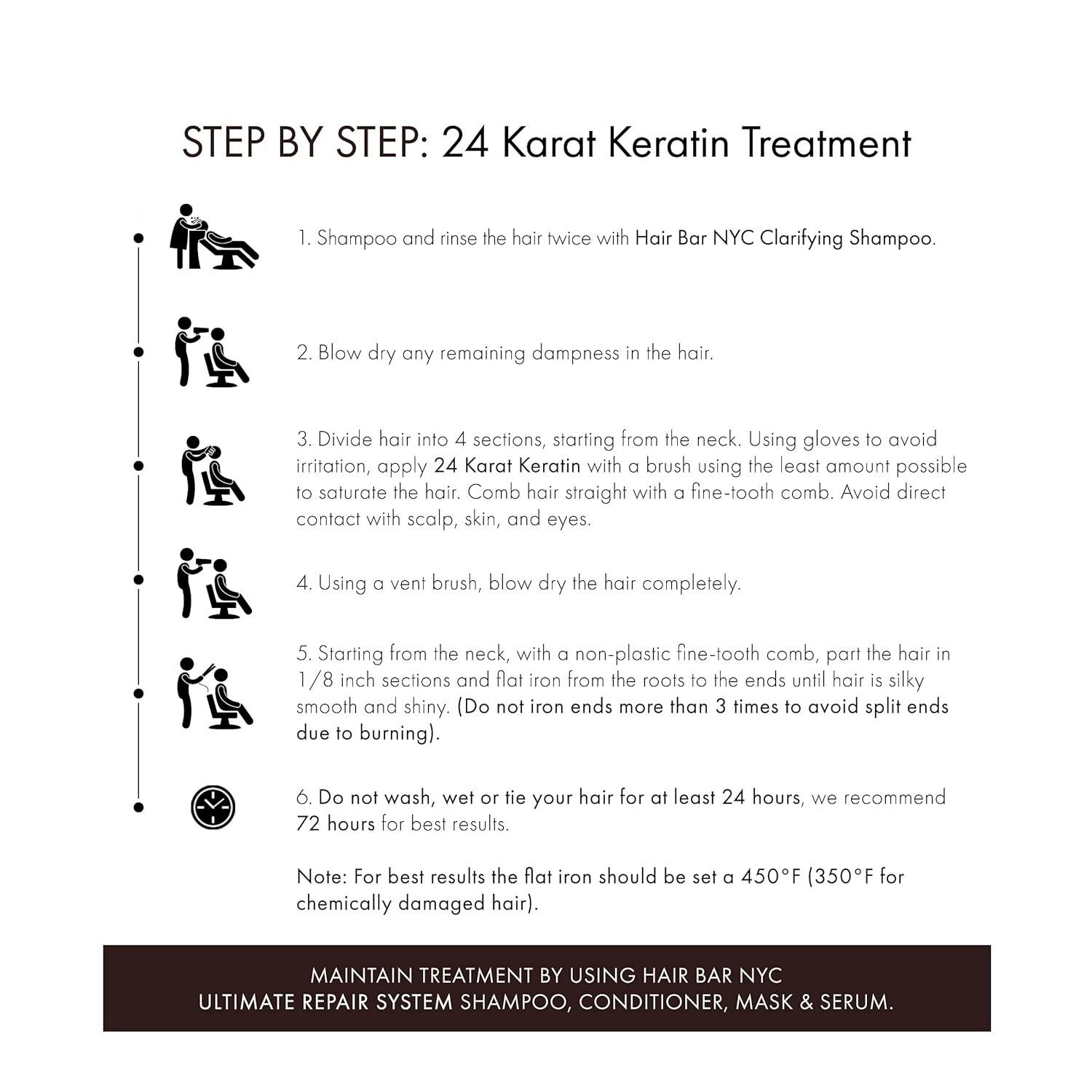 STEP BY STEP: 24 Karat Keratin Treatment

1. Shampoo and rinse the hair twice with Hair Bar NYC Clarifying Shampoo.

2. Blow dry any remaining dampness in the hair.

3. Divide hair into 4 sections, starting from the neck. Using gloves to avoid irritation, apply 24 Karat Keratin with a brush using the least amount possible to saturate the hair. Comb hair straight with a fine-tooth comb. Avoid direct contact with scalp, skin, and eyes.

4. Using a vent brush, blow dry the hair completely.

5. Starting from the neck, with a non-plastic fine-tooth comb, part the hair in 1/8 inch sections and flat iron from the roots to the ends until hair is silky smooth and shiny. (Do not iron ends more than 3 times to avoid split ends due to burning).

6. Do not wash, wet or tie your hair for at least 24 hours, we recommend 72 hours for best results.

Note: For best results the flat iron should be set a 450°F (350°F for chemically damaged hair).

MAINTAIN TREATMENT BY USING HAIR BAR NYC ULTIMATE REPAIR SYSTEM SHAMPOO, CONDITIONER, MASK & SERUM.