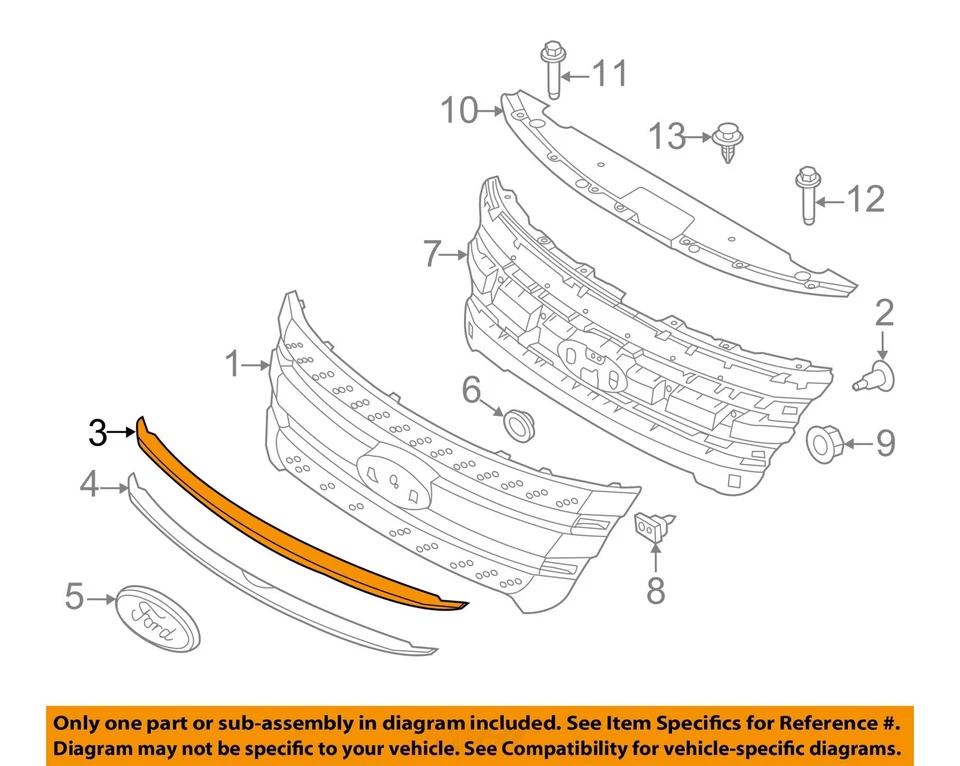 11
10
13
12
7
2
1
6
9
3
4
8
5
Ford

Only one part or sub-assembly in diagram included. See Item Specifics for Reference #. Diagram may not be specific to your vehicle. See Compatibility for vehicle-specific diagrams.