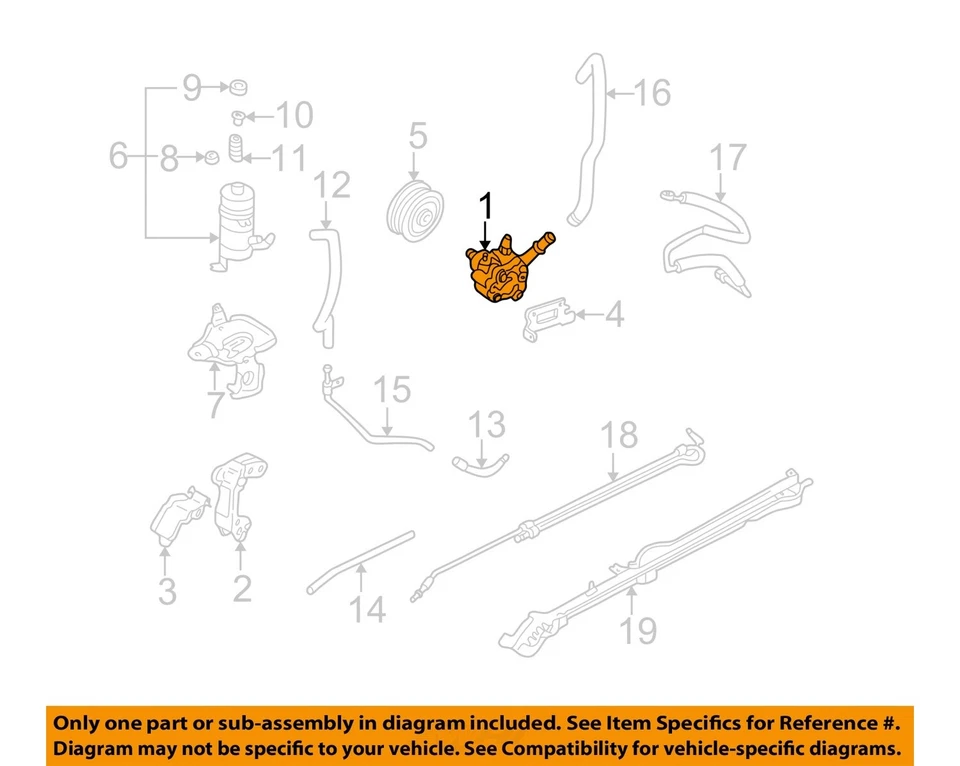 9
10
6
8
11
5
16
17
12
1
4
7
15
13
18
3
2
14
19

Only one part or sub-assembly in diagram included. See Item Specifics for Reference #.
Diagram may not be specific to your vehicle. See Compatibility for vehicle-specific diagrams.