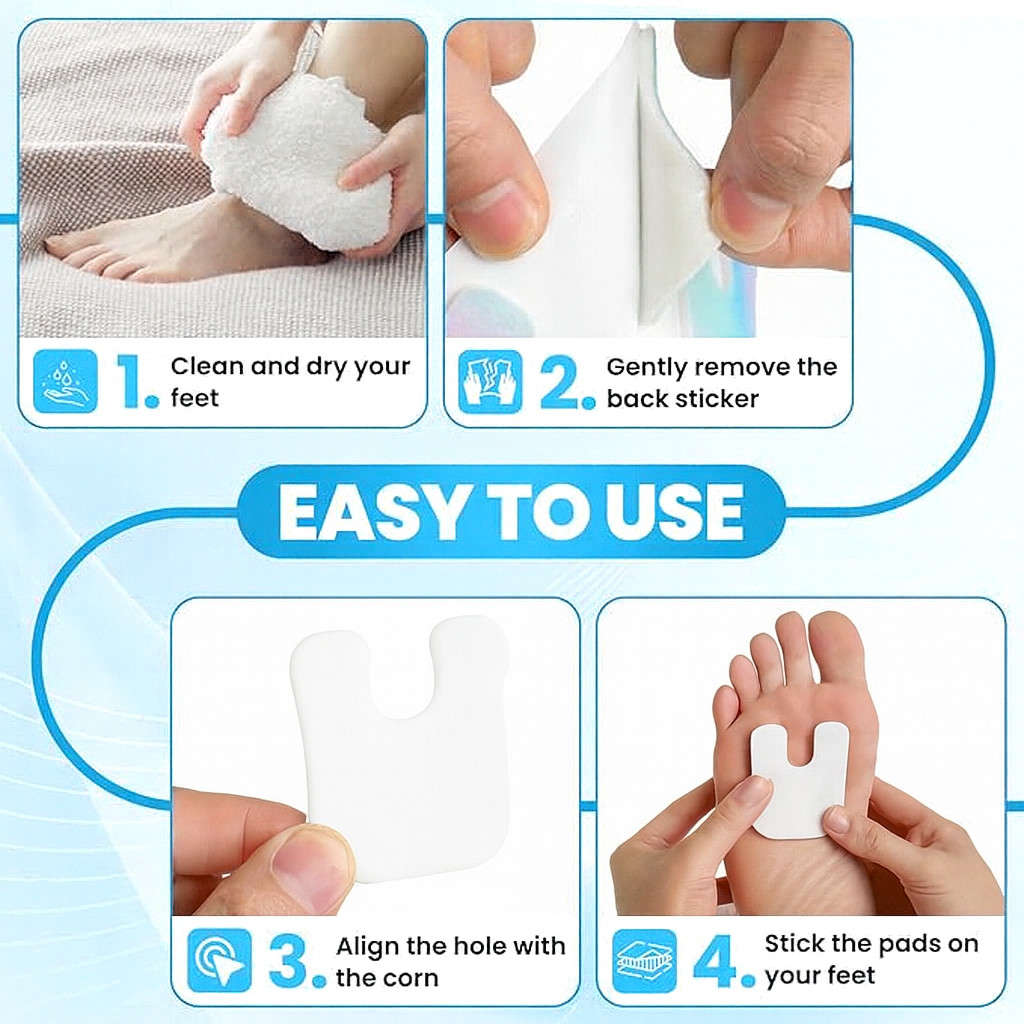 1. Clean and dry your feet

2. Gently remove the back sticker

EASY TO USE

3. Align the hole with the corn

4. Stick the pads on your feet