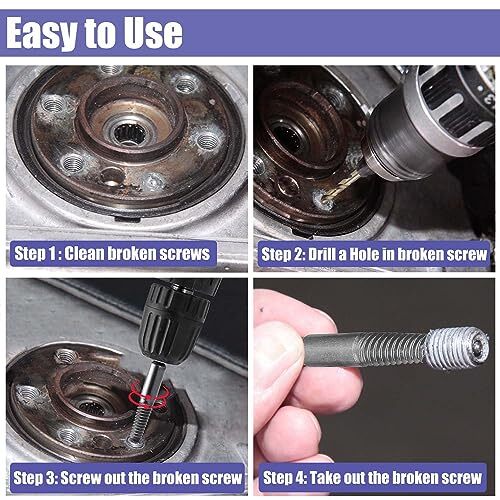 Easy to Use

Step 1 : Clean broken screws

Step 2: Drill a Hole in broken screw

Step 3: Screw out the broken screw

Step 4: Take out the broken screw