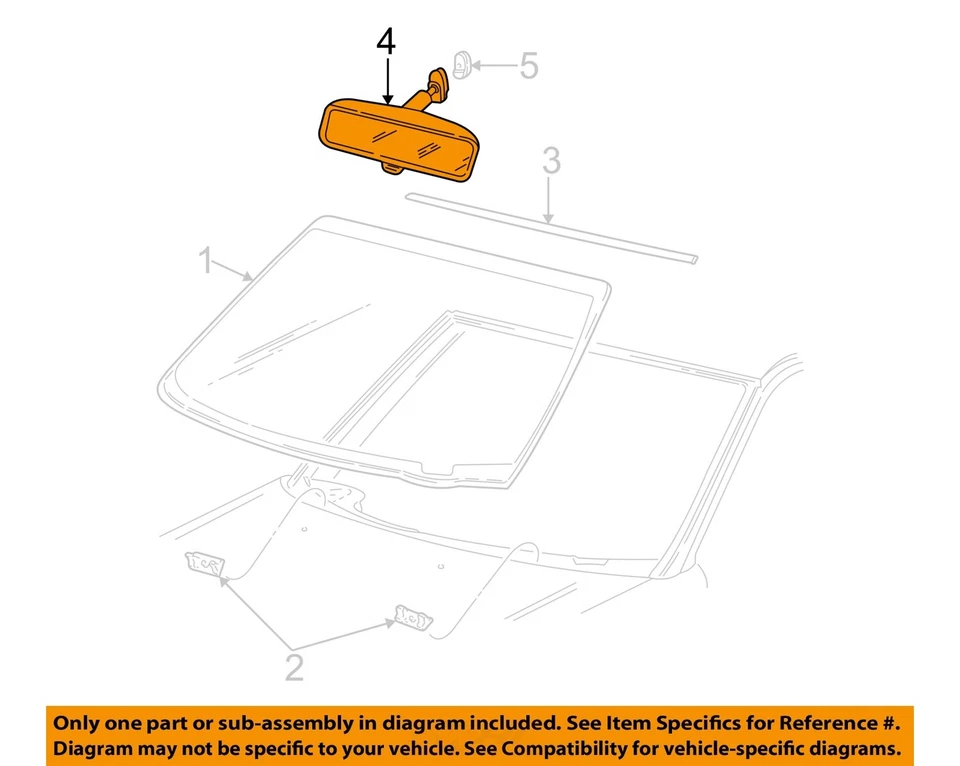 4
5
3
1
2

Only one part or sub-assembly in diagram included. See Item Specifics for Reference #.
Diagram may not be specific to your vehicle. See Compatibility for vehicle-specific diagrams.