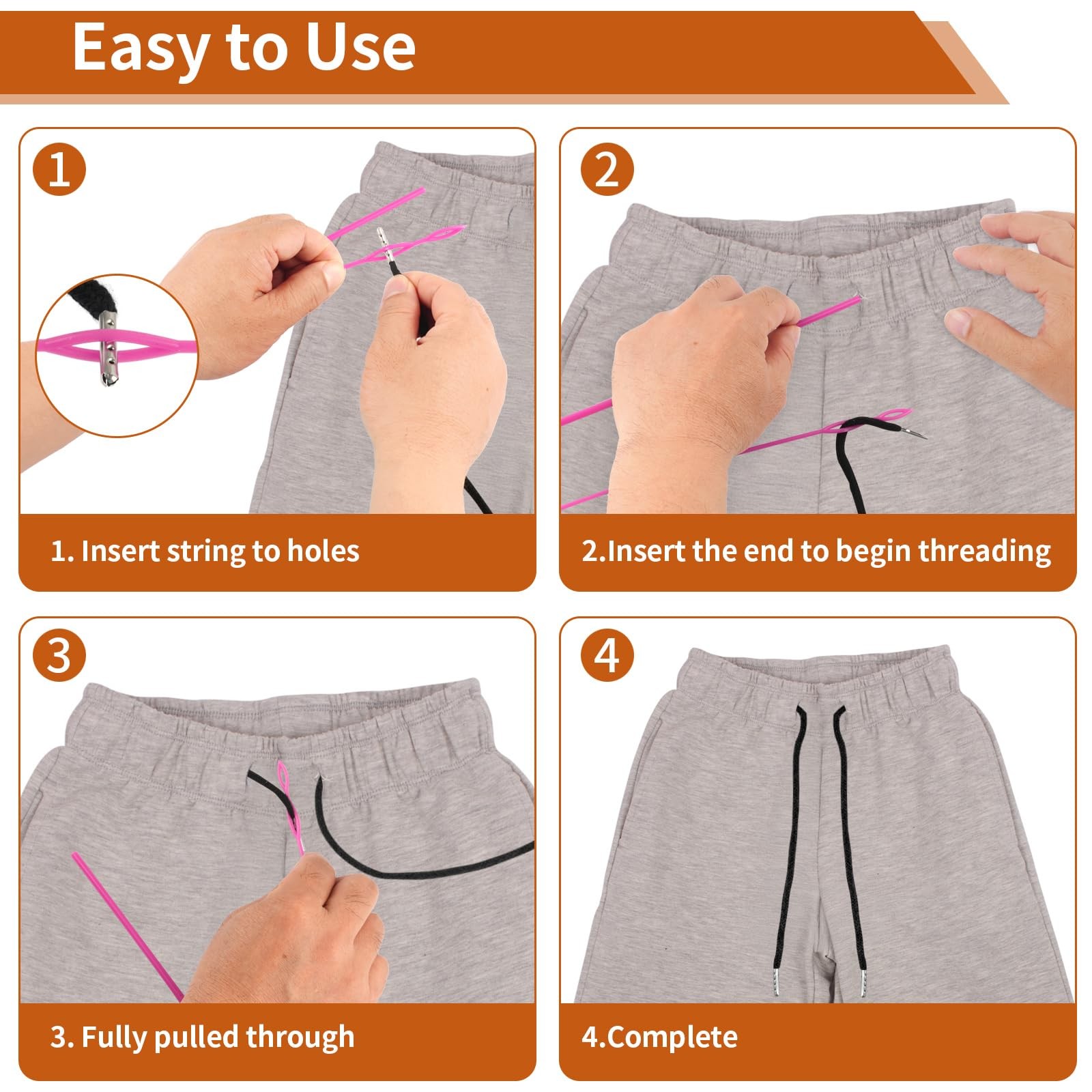 Easy to Use

1

1. Insert string to holes

2

2.Insert the end to begin threading

3

3. Fully pulled through

4

4.Complete