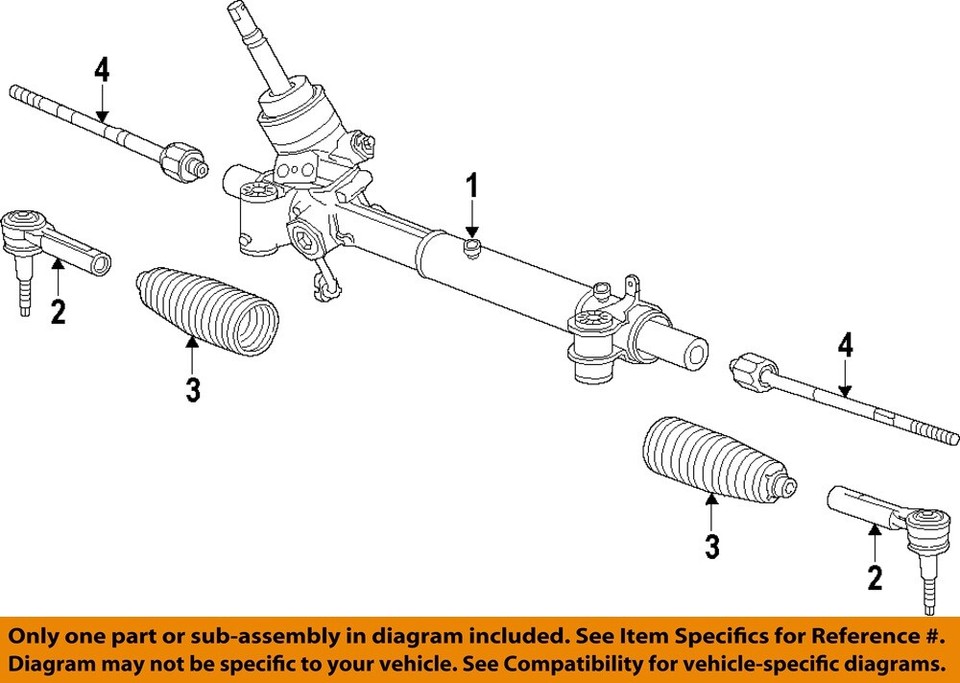 4
1
2
3
4
3
2

Only one part or sub-assembly in diagram included. See Item Specifics for Reference #.
Diagram may not be specific to your vehicle. See Compatibility for vehicle-specific diagrams.