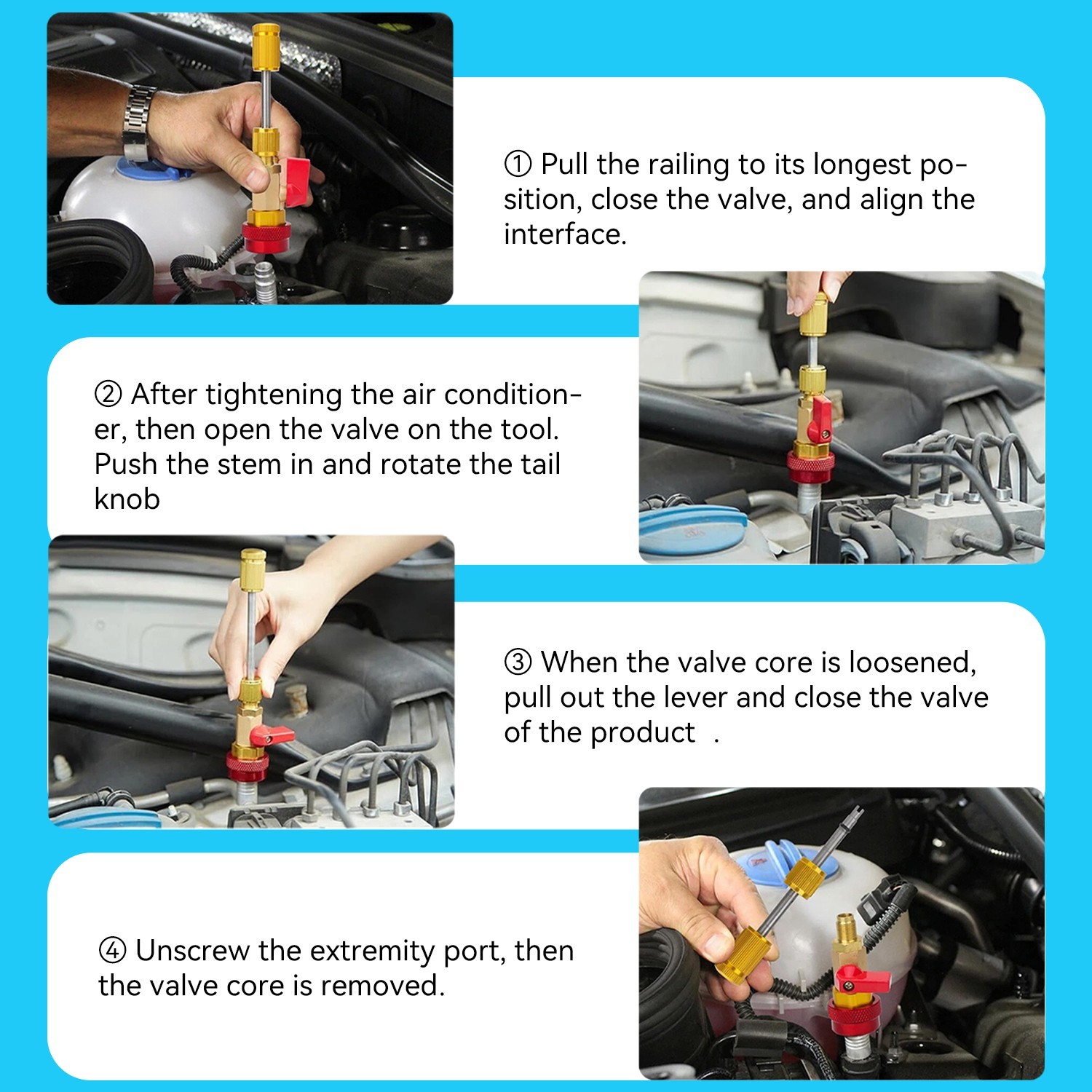 ① Pull the railing to its longest position, close the valve, and align the interface.

② After tightening the air conditioner, then open the valve on the tool. Push the stem in and rotate the tail knob

③ When the valve core is loosened, pull out the lever and close the valve of the product .

④ Unscrew the extremity port, then the valve core is removed.