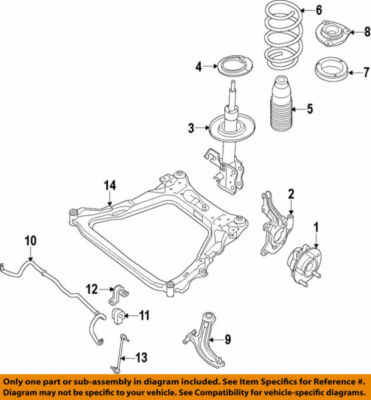 6
8
4
7
5
3
14
2
1
10
12
11
9
13

Only one part or sub-assembly in diagram included. See Item Specifics for Reference #. Diagram may not be specific to your vehicle. See Compatibility for vehicle-specific diagrams.