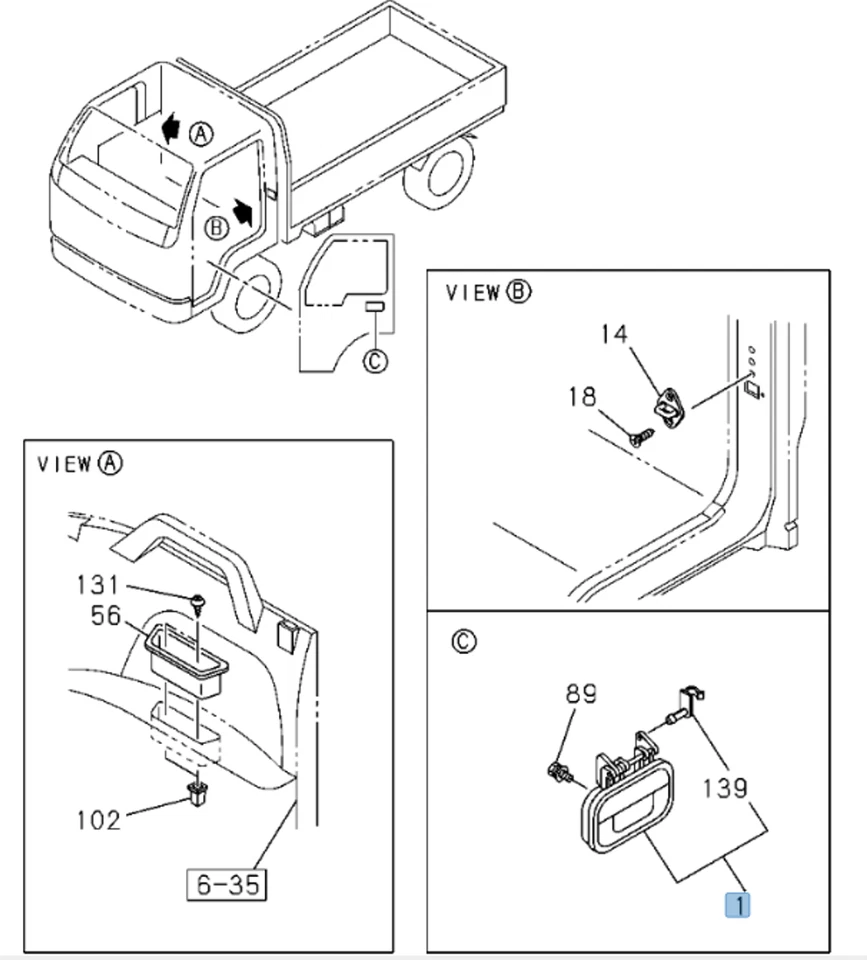 A
B
C

VIEW B
14
18

VIEW A
131
56
102
6-35

C
89
139
1