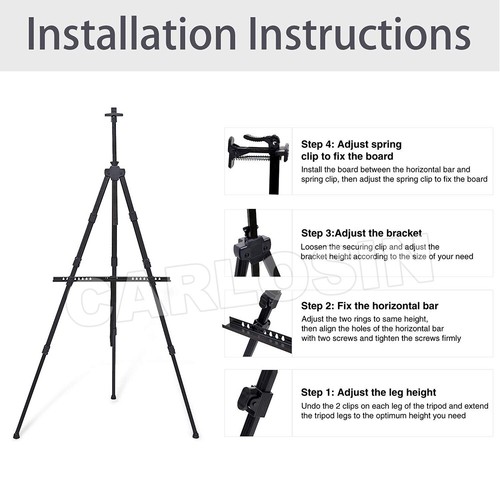 Installation Instructions

CARLOSIN

Step 4: Adjust spring clip to fix the board
Install the board between the horizontal bar and spring clip, then adjust the spring clip to fix the board

Step 3:Adjust the bracket
Loosen the securing clip and adjust the bracket height according to the size of your need

Step 2: Fix the horizontal bar
Adjust the two rings to same height, then align the holes of the horizontal bar with two screws and tighten the screws firmly

Step 1: Adjust the leg height
Undo the 2 clips on each leg of the tripod and extend the tripod legs to the optimum height you need