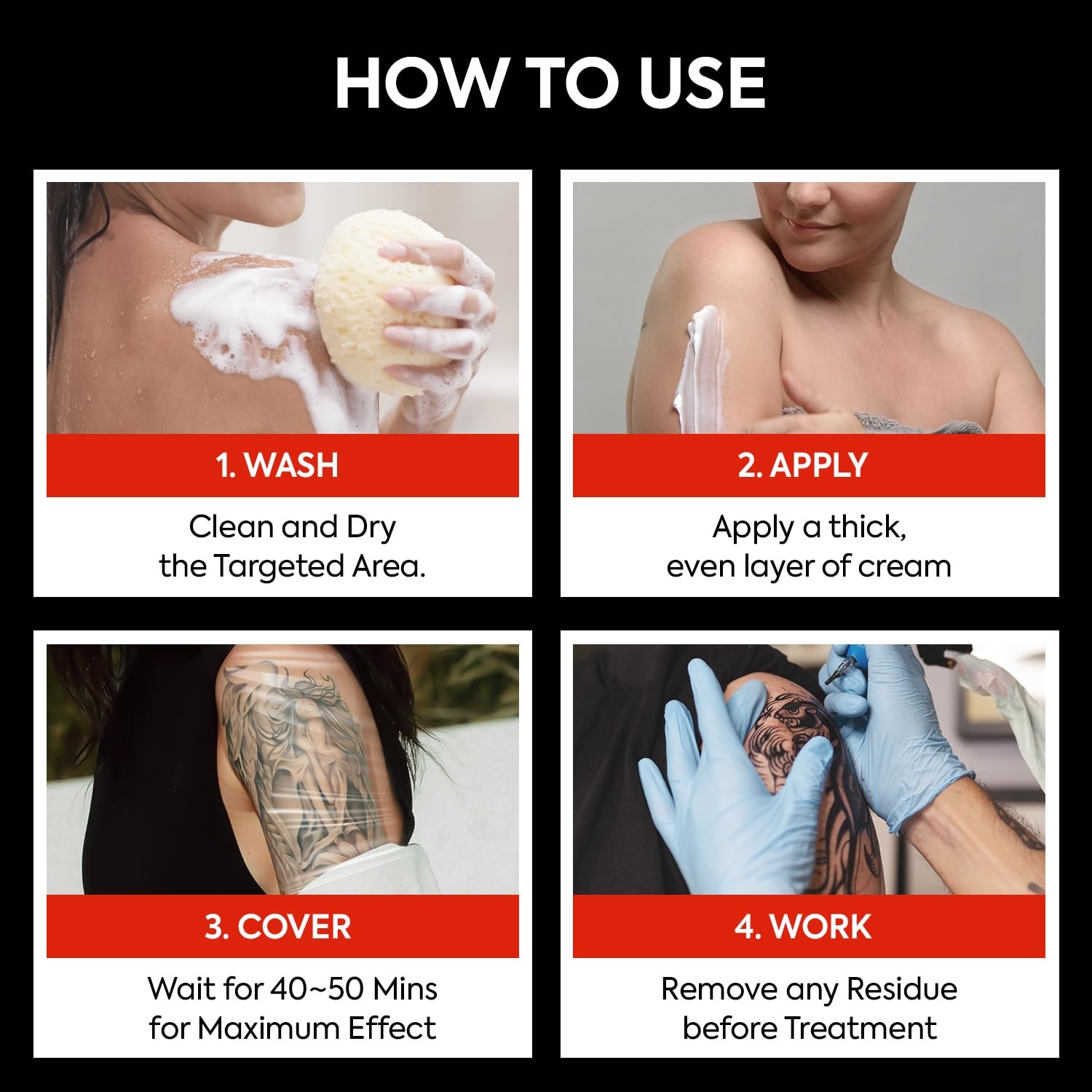 HOW TO USE

1. WASH

Clean and Dry the Targeted Area.

2. APPLY

Apply a thick, even layer of cream

3. COVER

Wait for 40~50 Mins for Maximum Effect

4. WORK

Remove any Residue before Treatment