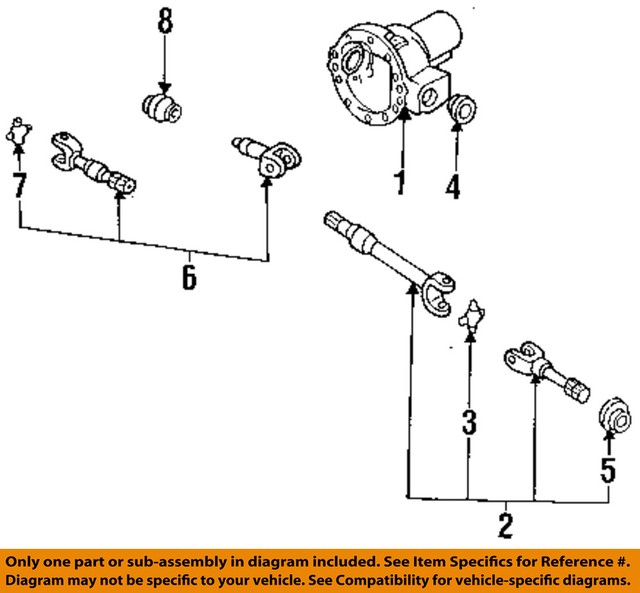 8

7

6

1

4

3

5

2

Only one part or sub-assembly in diagram included. See Item Specifics for Reference #. Diagram may not be specific to your vehicle. See Compatibility for vehicle-specific diagrams.