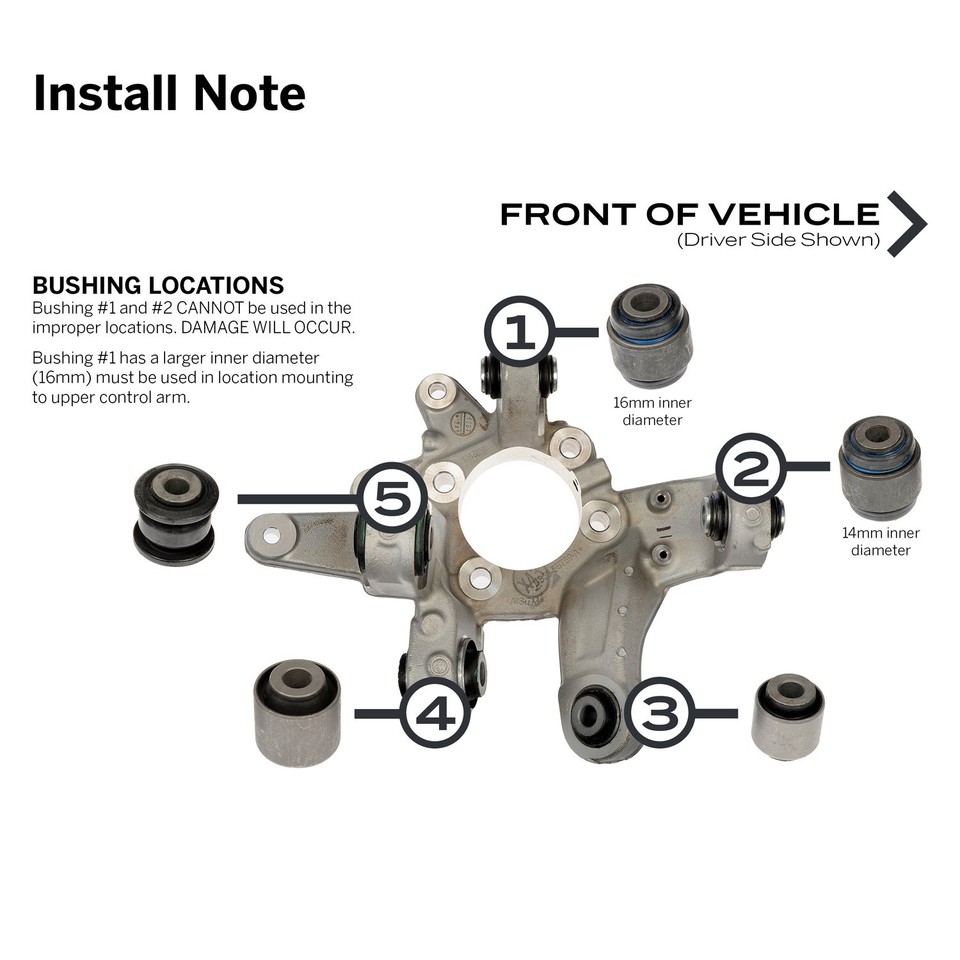 Install Note

FRONT OF VEHICLE
(Driver Side Shown)

BUSHING LOCATIONS
Bushing #1 and #2 CANNOT be used in the improper locations. DAMAGE WILL OCCUR.

Bushing #1 has a larger inner diameter (16mm) must be used in location mounting to upper control arm.

1

16mm inner diameter

2

14mm inner diameter

5

4

3