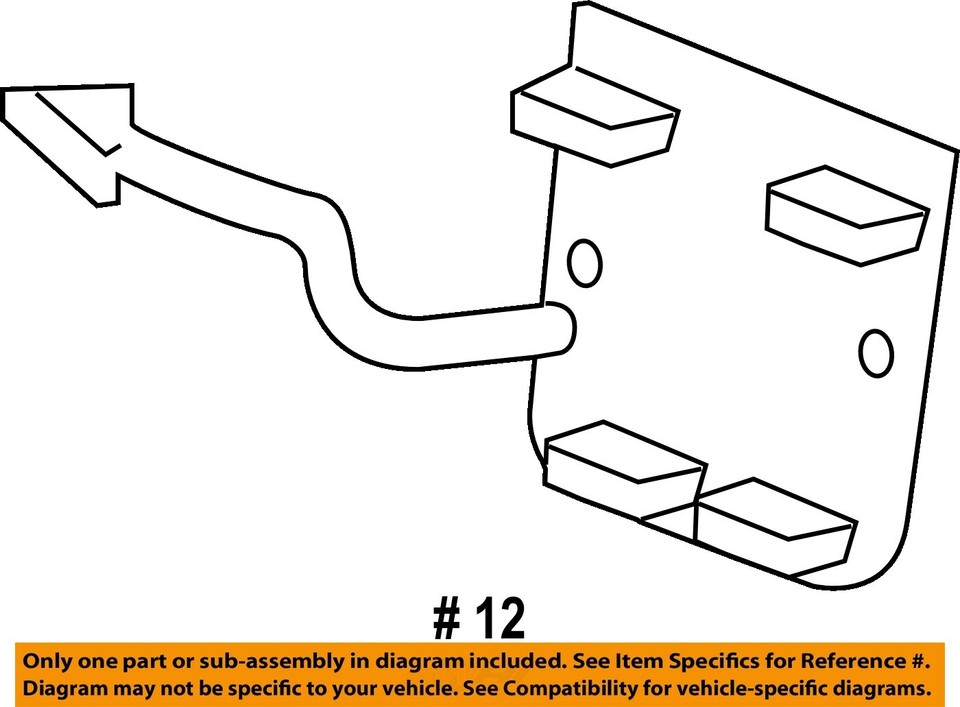 # 12

Only one part or sub-assembly in diagram included. See Item Specifics for Reference #.
Diagram may not be specific to your vehicle. See Compatibility for vehicle-specific diagrams.