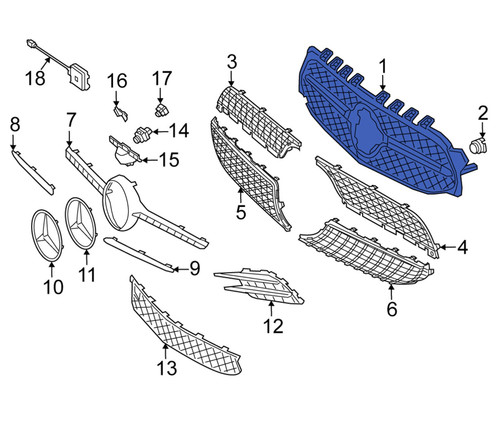 18
16
17
3
1
2
8
7
14
15
5
4
10
11
9
12
6
13