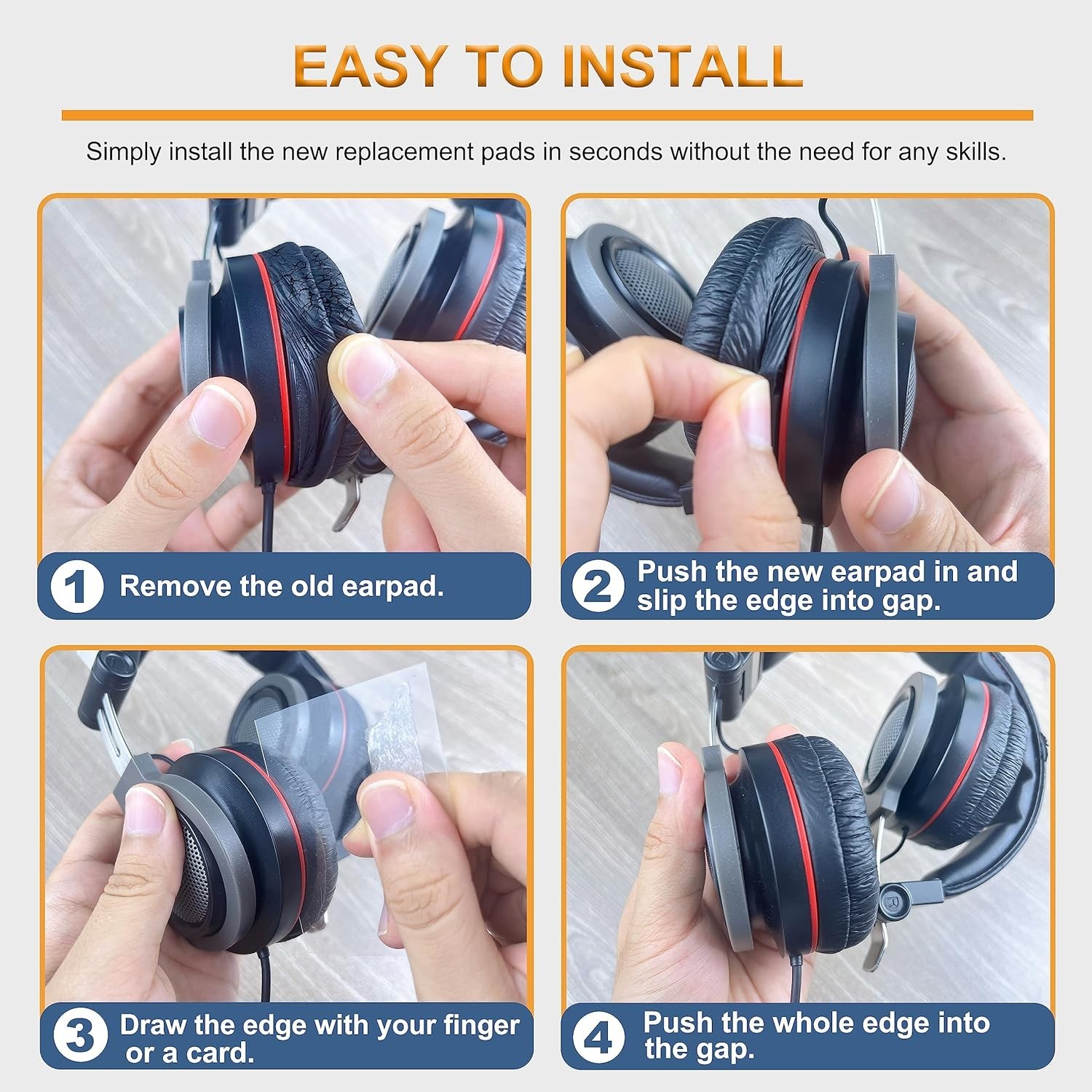 EASY TO INSTALL

Simply install the new replacement pads in seconds without the need for any skills.

1 Remove the old earpad.

2 Push the new earpad in and slip the edge into gap.

3 Draw the edge with your finger or a card.

4 Push the whole edge into the gap.