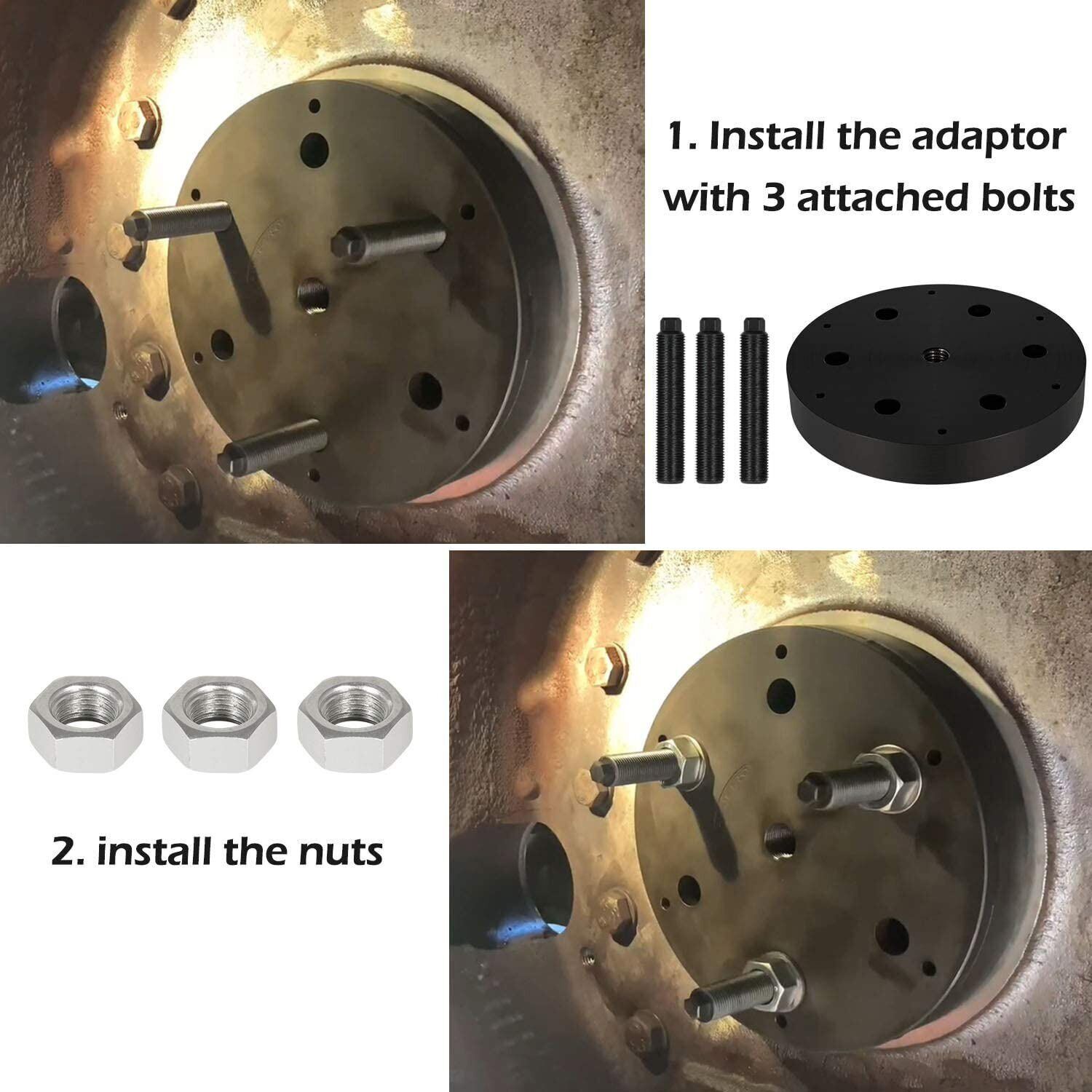 1. Install the adaptor with 3 attached bolts

2. install the nuts