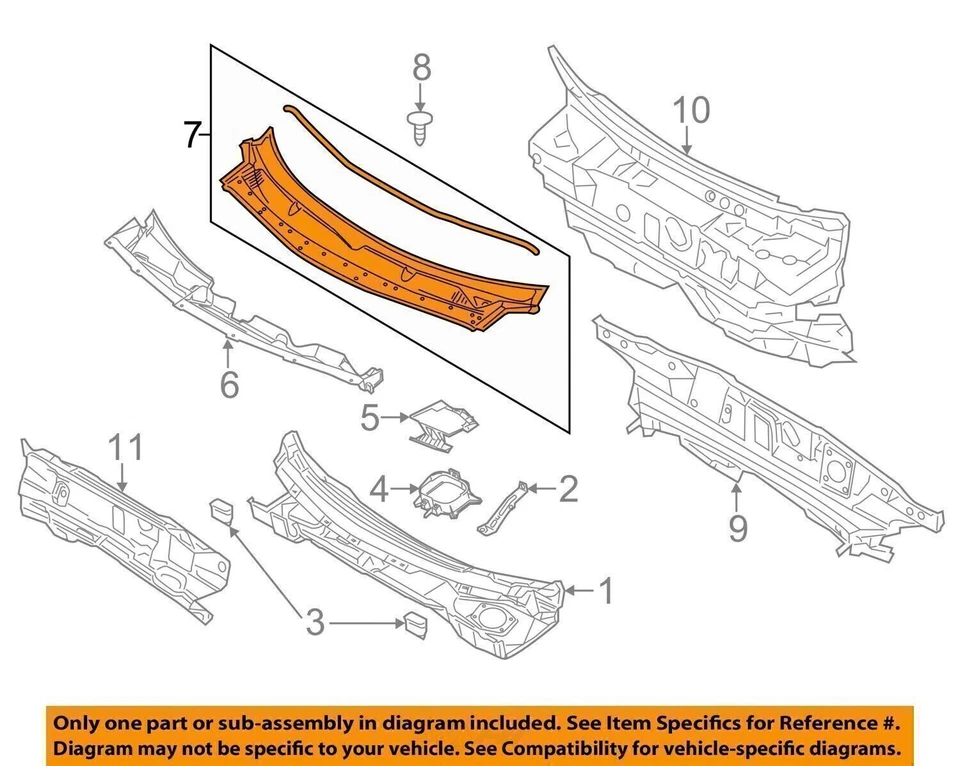 7
8
10
6
5
11
4
2
9
1
3

Only one part or sub-assembly in diagram included. See Item Specifics for Reference #. Diagram may not be specific to your vehicle. See Compatibility for vehicle-specific diagrams.