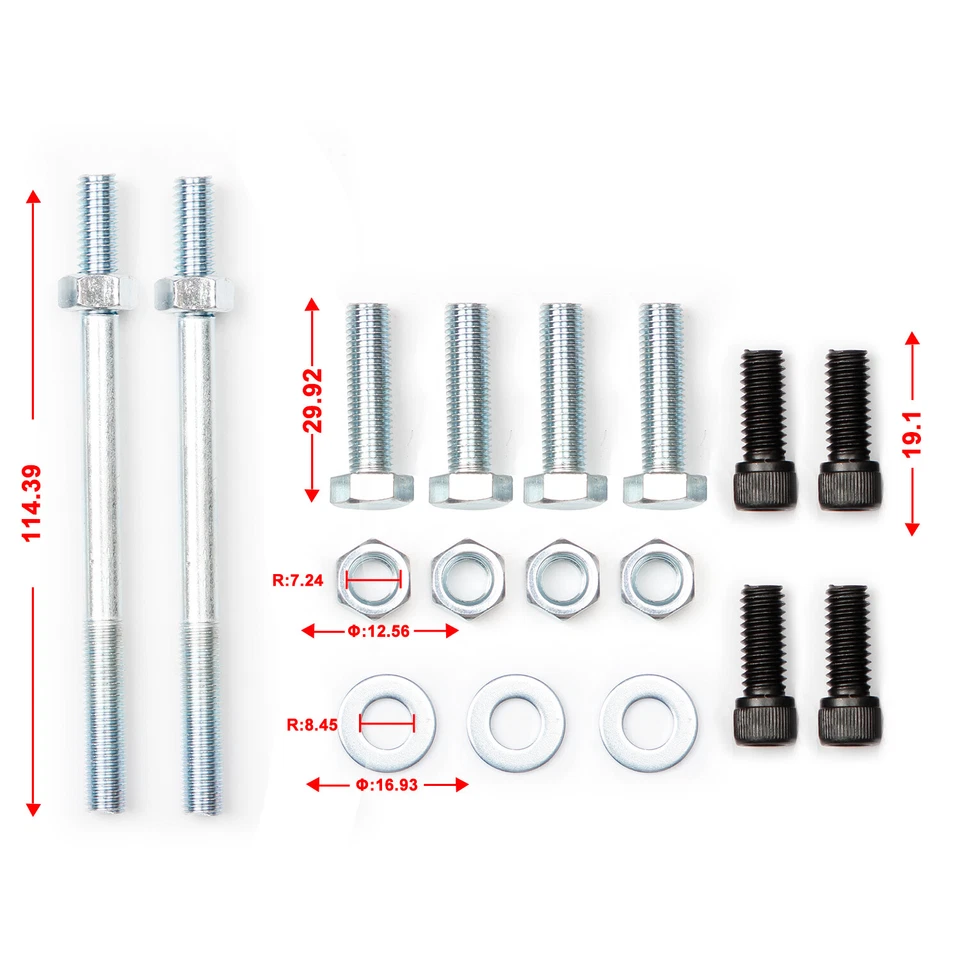 114.39

29.92

19.1

R:7.24

Φ:12.56

R:8.45

Φ:16.93