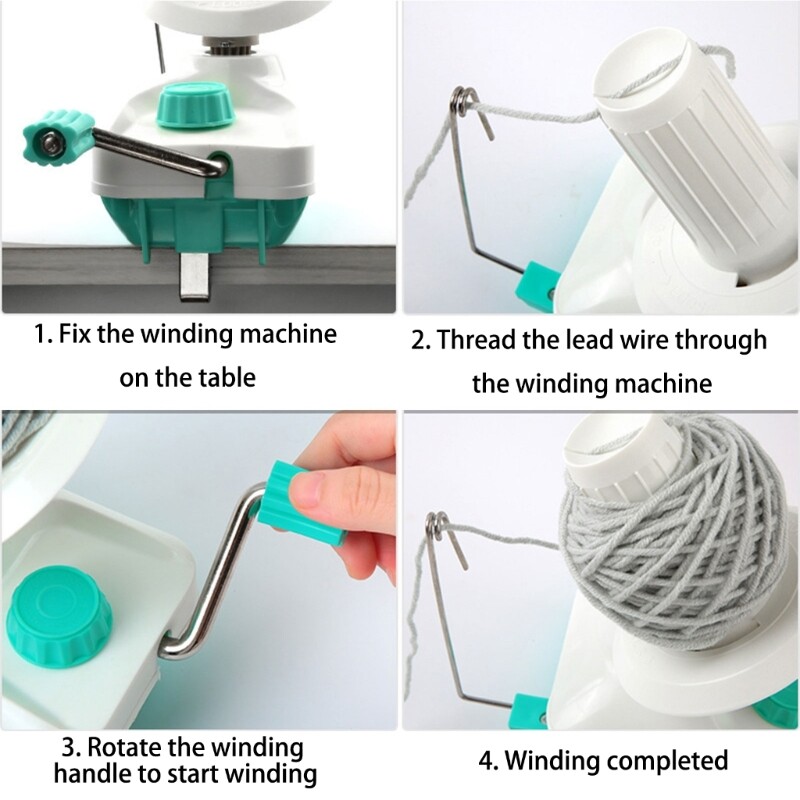 1. Fix the winding machine on the table

2. Thread the lead wire through the winding machine

3. Rotate the winding handle to start winding

4. Winding completed