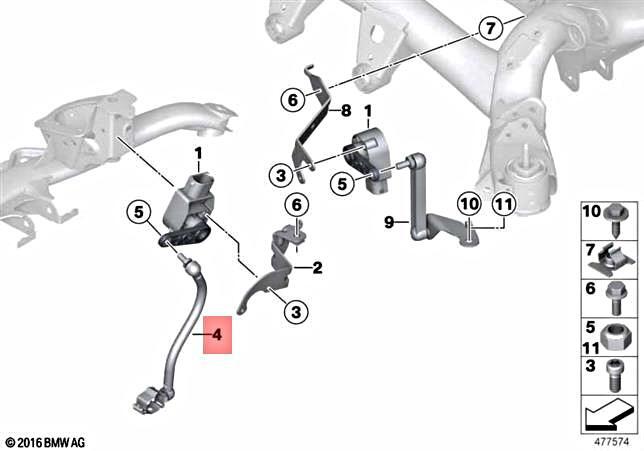 7
6
8
1
1
3
5
5
6
10
11
9
2
3
4
10
7
6
5
11
3
© 2016 BMW AG
477574