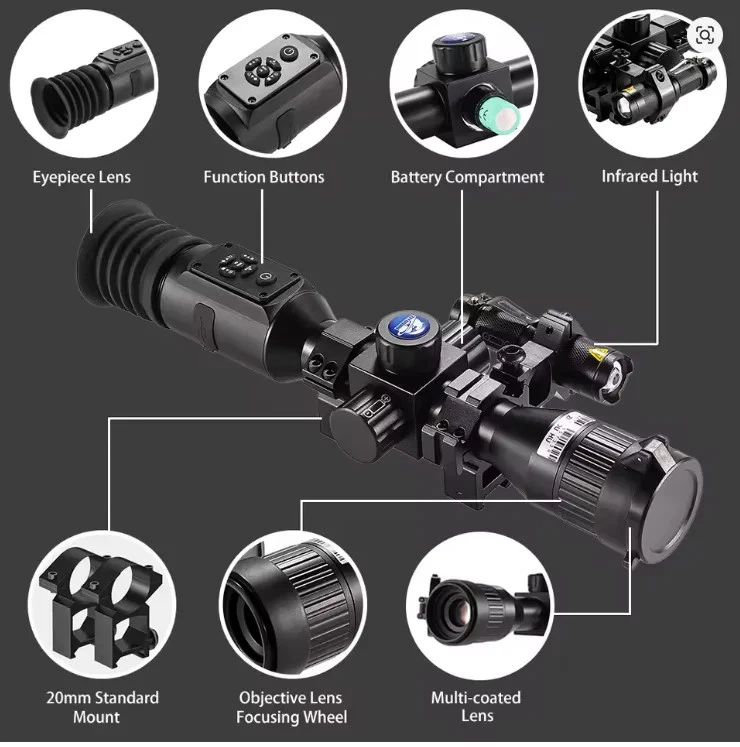 Eyepiece Lens

Function Buttons

Battery Compartment

Infrared Light

20mm Standard Mount

Objective Lens Focusing Wheel

Multi-coated Lens