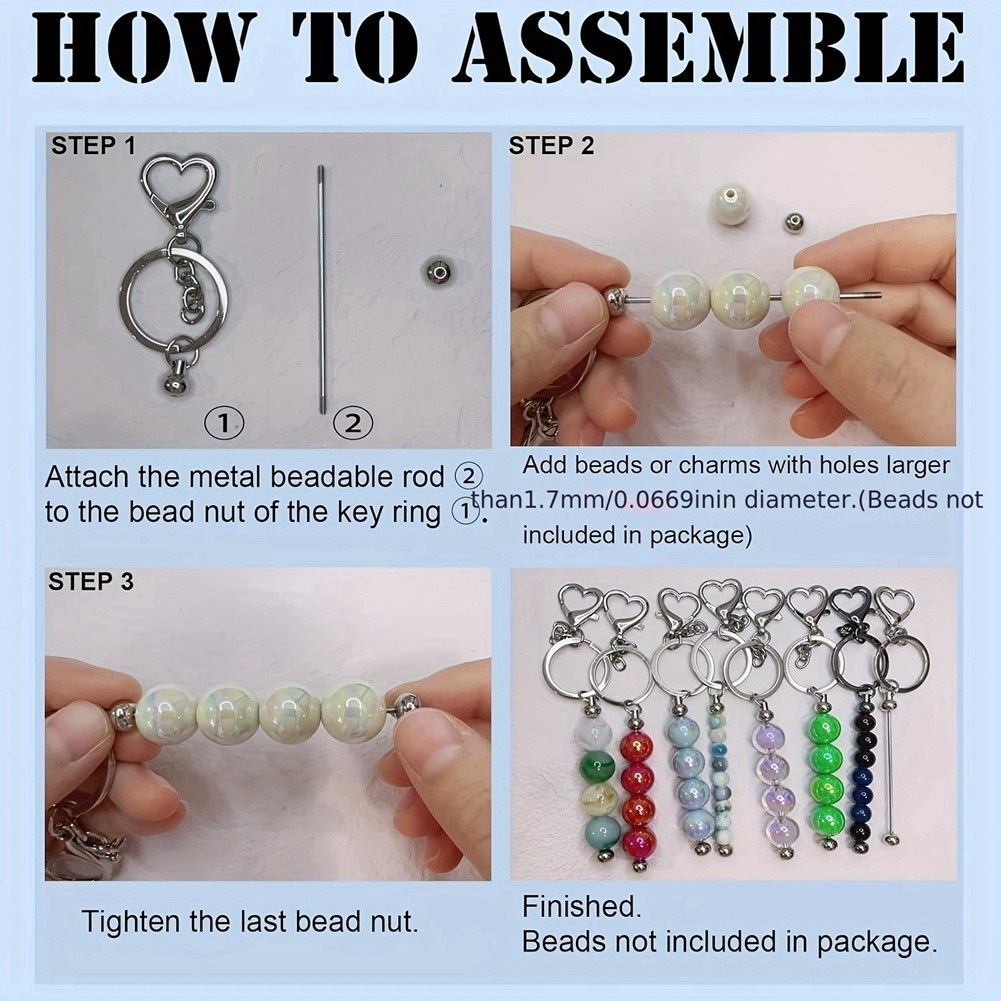 HOW TO ASSEMBLE

STEP 1

①

②

Attach the metal beadable rod ② to the bead nut of the key ring ①.

STEP 2

Add beads or charms with holes larger than1.7mm/0.0669inin diameter.(Beads not included in package)

STEP 3

Tighten the last bead nut.

Finished.
Beads not included in package.