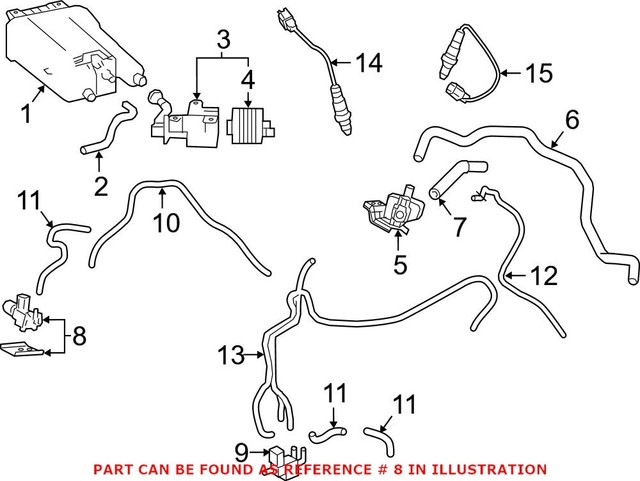 3
14
15
4
1
6
2
11
10
7
5
12
8
13
11
11
9
PART CAN BE FOUND AS REFERENCE # 8 IN ILLUSTRATION