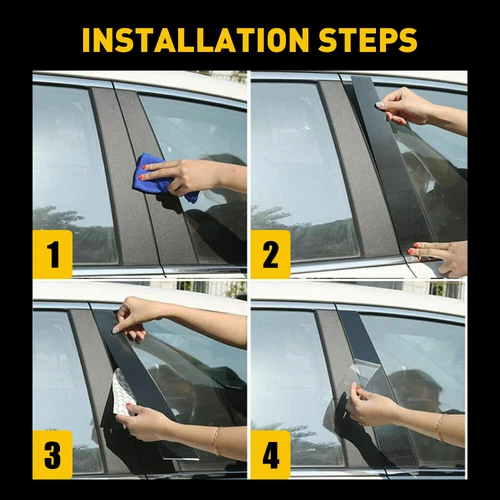 INSTALLATION STEPS

1

2

3

4