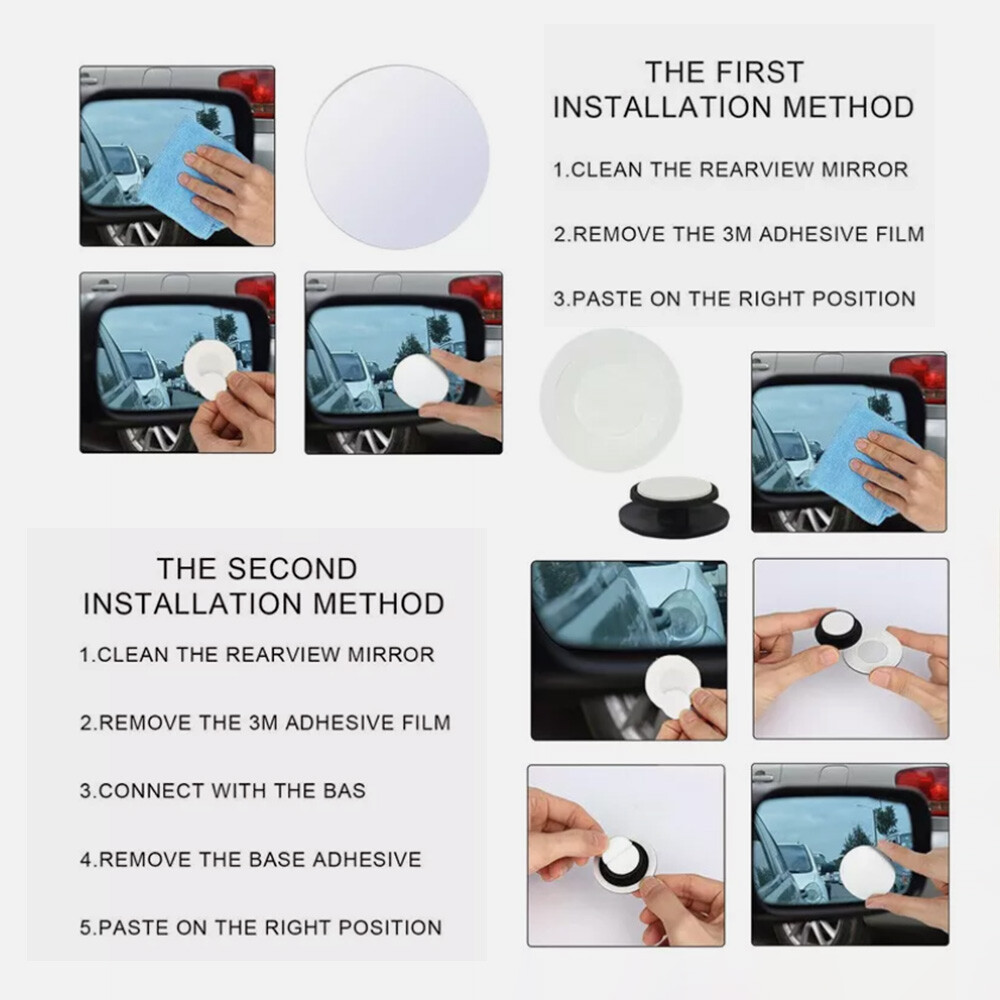 THE FIRST INSTALLATION METHOD

1.CLEAN THE REARVIEW MIRROR

2.REMOVE THE 3M ADHESIVE FILM

3.PASTE ON THE RIGHT POSITION

THE SECOND INSTALLATION METHOD

1.CLEAN THE REARVIEW MIRROR

2.REMOVE THE 3M ADHESIVE FILM

3.CONNECT WITH THE BAS

4.REMOVE THE BASE ADHESIVE

5.PASTE ON THE RIGHT POSITION