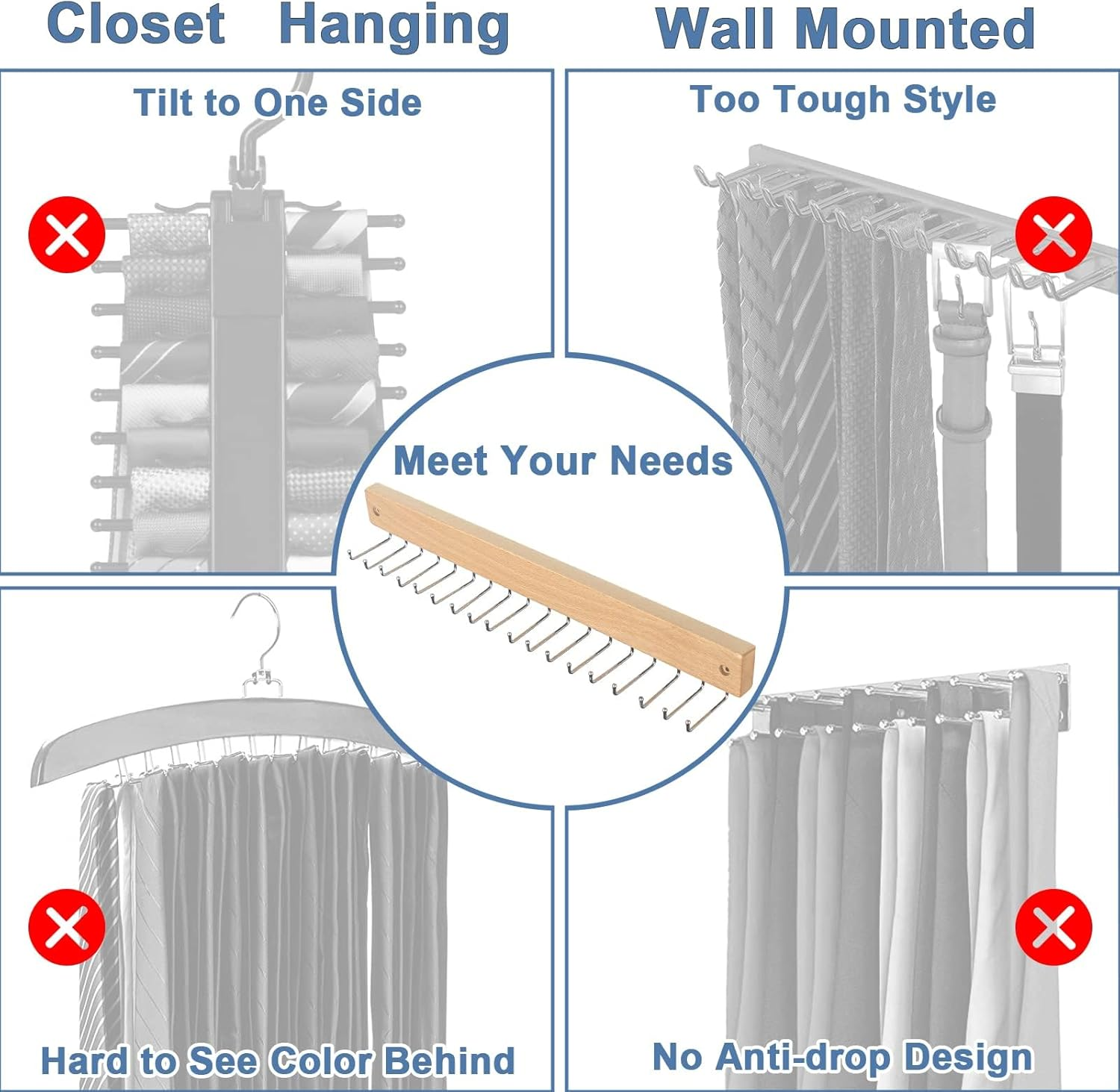 Closet Hanging

Wall Mounted

Tilt to One Side

Too Tough Style

Meet Your Needs

Hard to See Color Behind

No Anti-drop Design