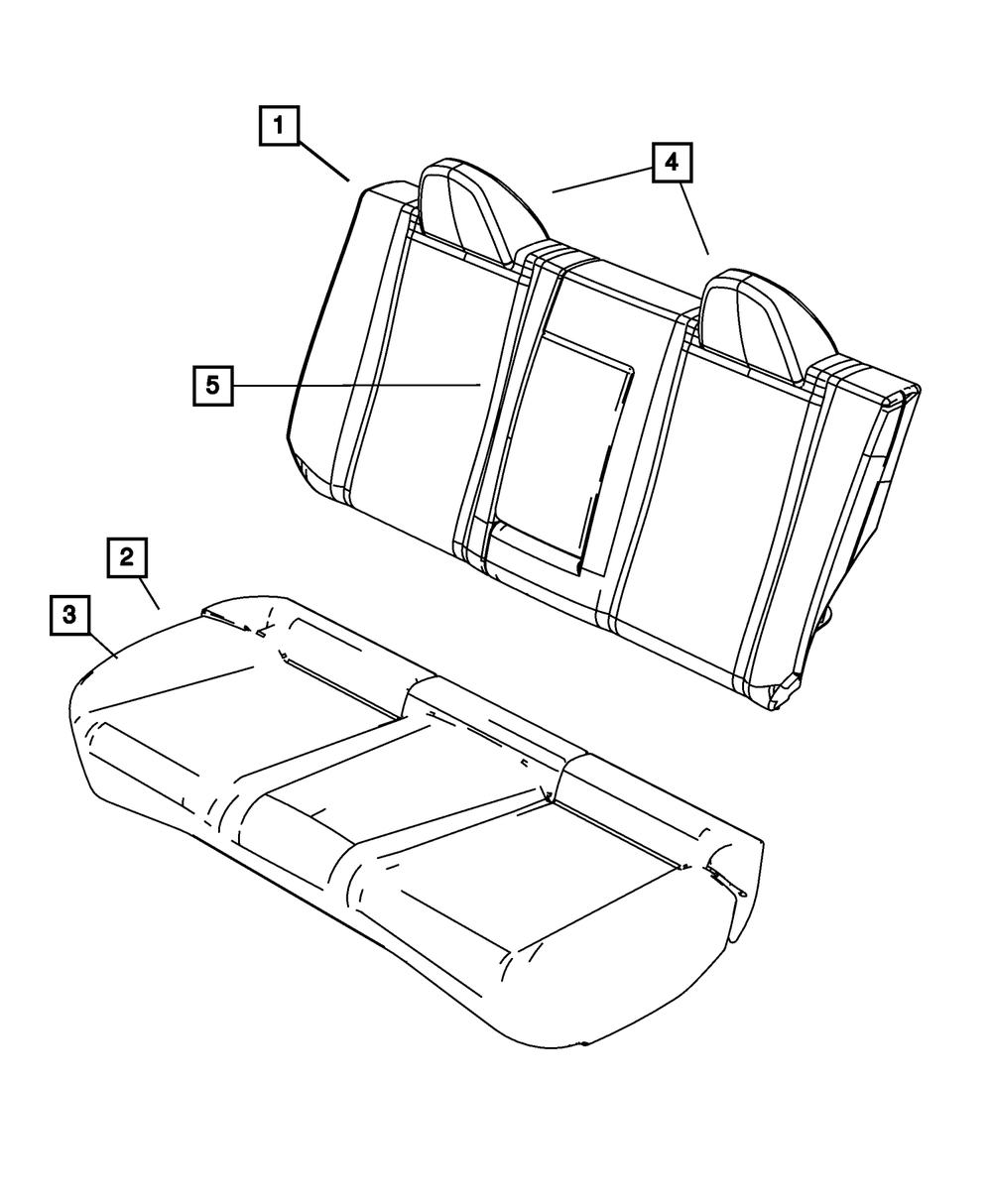 1
4
5
2
3