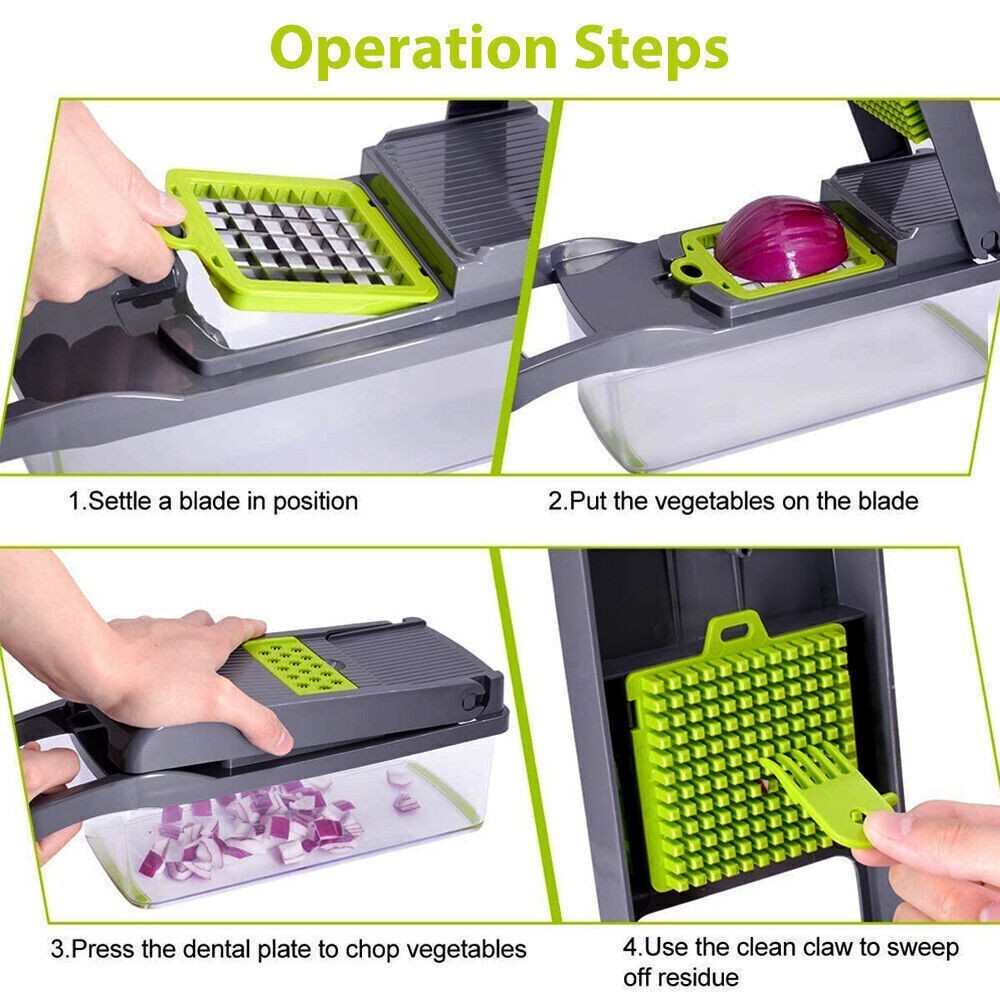 Operation Steps

1.Settle a blade in position

2.Put the vegetables on the blade

3.Press the dental plate to chop vegetables

4.Use the clean claw to sweep off residue