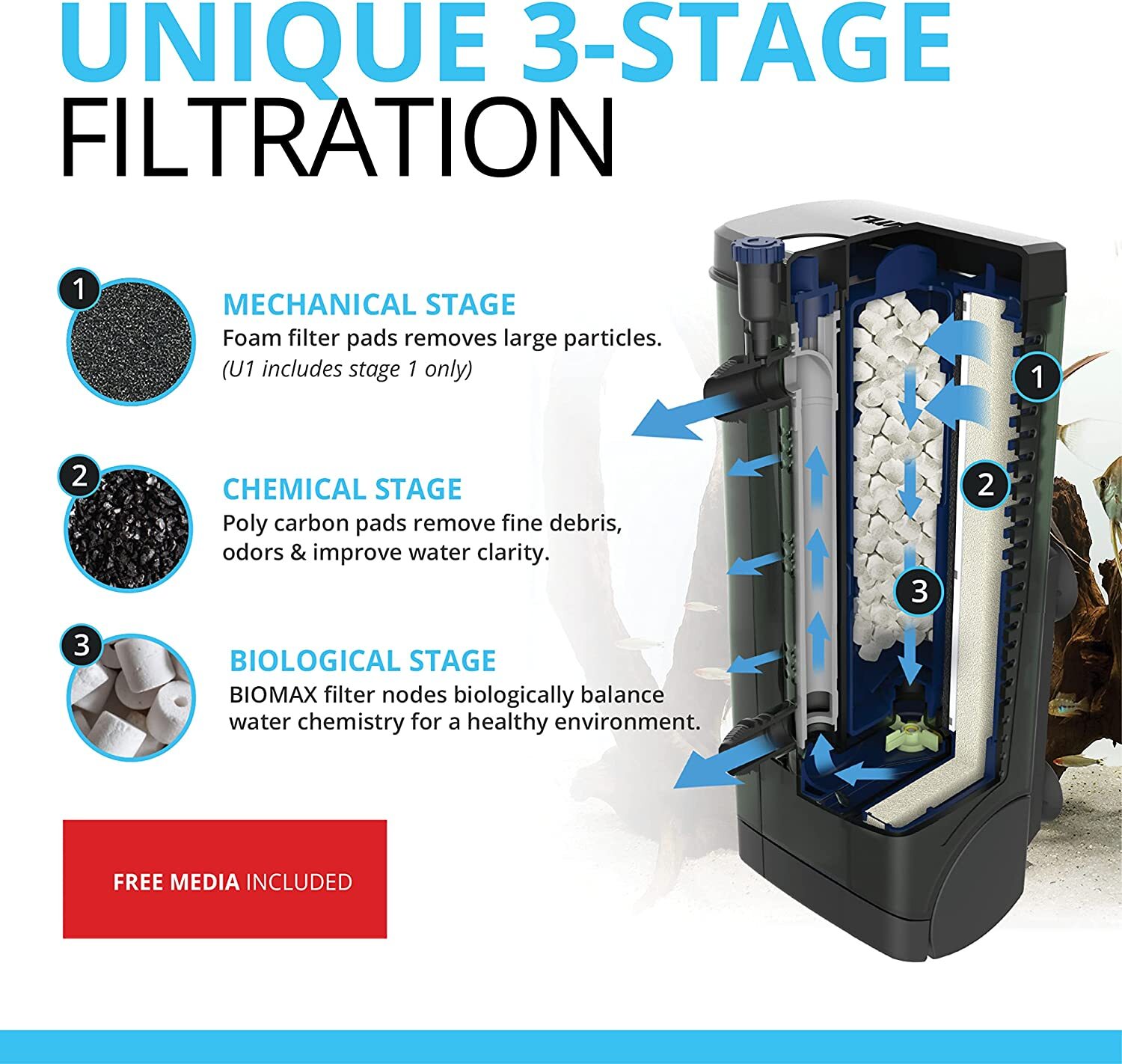 UNIQUE 3-STAGE
FILTRATION

1

MECHANICAL STAGE
Foam filter pads removes large particles.
(U1 includes stage 1 only)

2

CHEMICAL STAGE
Poly carbon pads remove fine debris, odors & improve water clarity.

3

BIOLOGICAL STAGE
BIOMAX filter nodes biologically balance water chemistry for a healthy environment.

FREE MEDIA INCLUDED

1

2

3