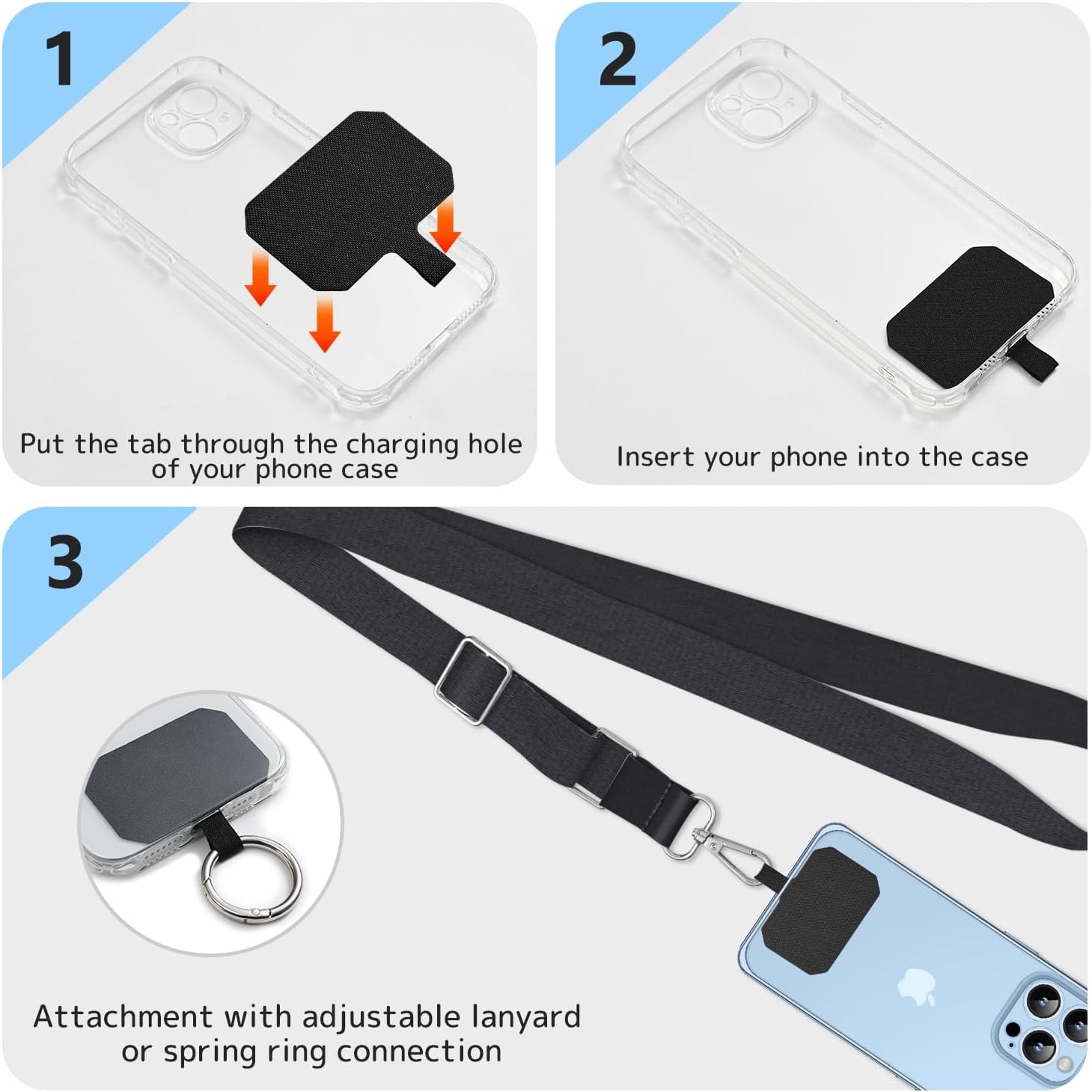 1

Put the tab through the charging hole of your phone case

2

Insert your phone into the case

3

Attachment with adjustable lanyard or spring ring connection