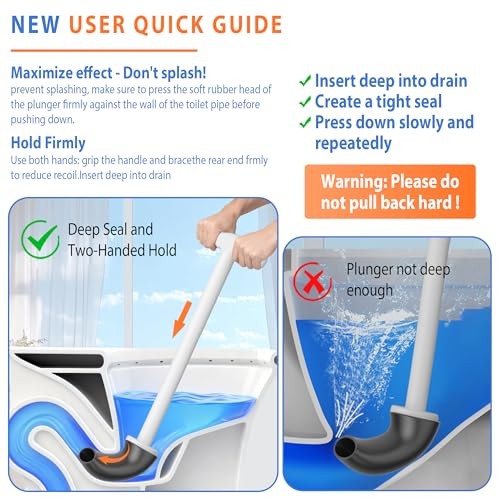 NEW USER QUICK GUIDE

Maximize effect - Don't splash!
prevent splashing, make sure to press the soft rubber head of the plunger firmly against the wall of the toilet pipe before pushing down.

Hold Firmly
Use both hands: grip the handle and bracethe rear end frmly to reduce recoil.Insert deep into drain

✓ Insert deep into drain
✓ Create a tight seal
✓ Press down slowly and repeatedly

Warning: Please do not pull back hard !

Deep Seal and Two-Handed Hold

Plunger not deep enough