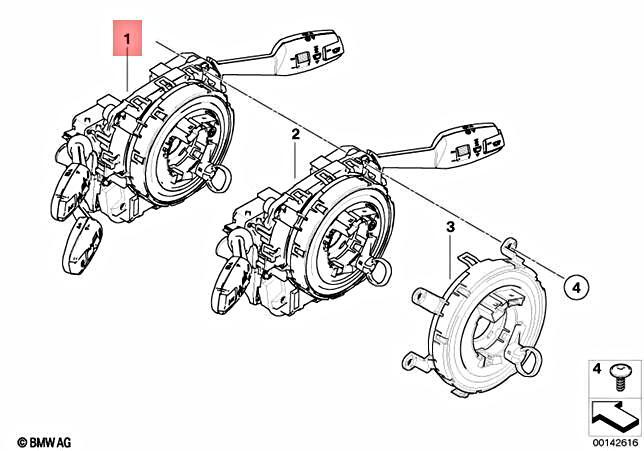 1

2

3

4

4

© BMW AG

00142616