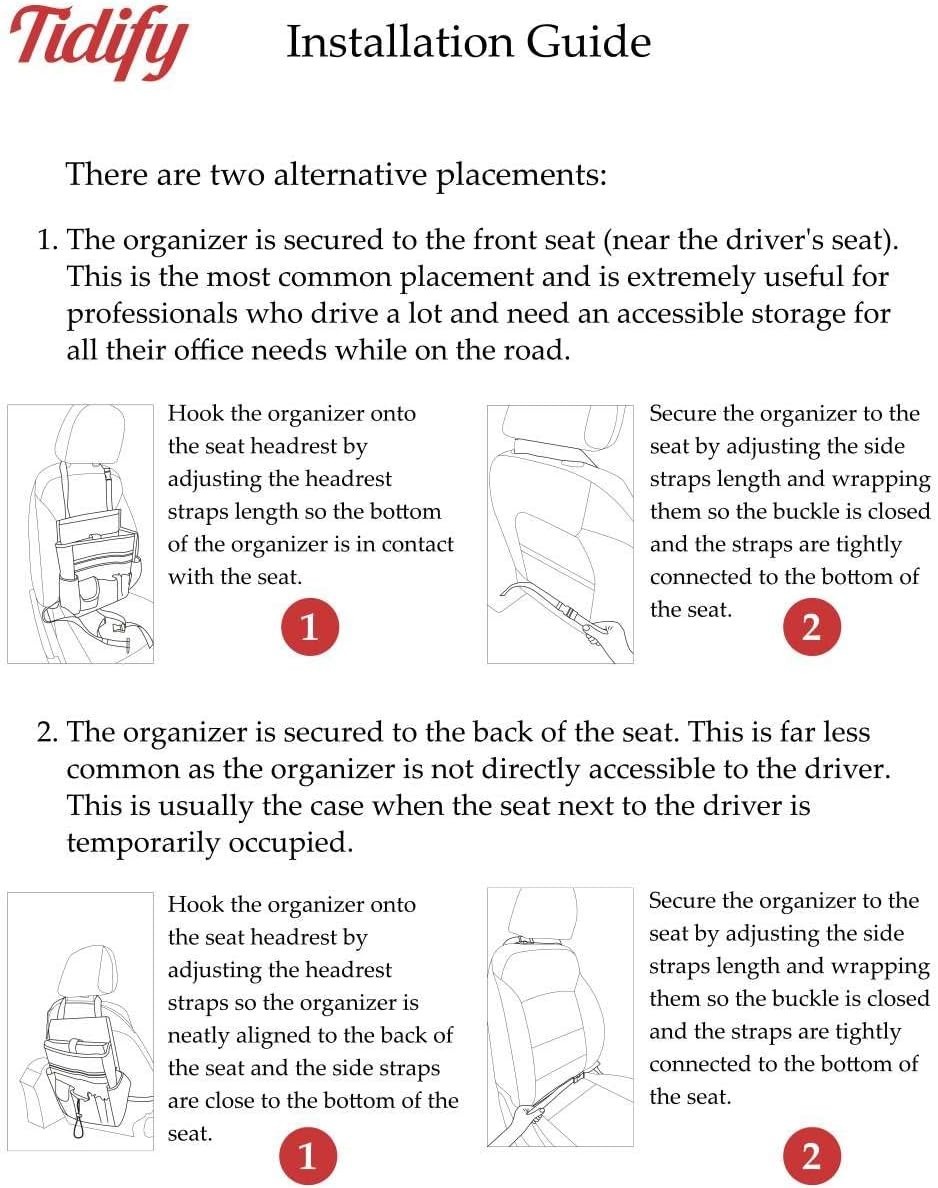 Tidify

Installation Guide

There are two alternative placements:

1. The organizer is secured to the front seat (near the driver's seat). This is the most common placement and is extremely useful for professionals who drive a lot and need an accessible storage for all their office needs while on the road.

Hook the organizer onto the seat headrest by adjusting the headrest straps length so the bottom of the organizer is in contact with the seat.

1

Secure the organizer to the seat by adjusting the side straps length and wrapping them so the buckle is closed and the straps are tightly connected to the bottom of the seat.

2

2. The organizer is secured to the back of the seat. This is far less common as the organizer is not directly accessible to the driver. This is usually the case when the seat next to the driver is temporarily occupied.

Hook the organizer onto the seat headrest by adjusting the headrest straps so the organizer is neatly aligned to the back of the seat and the side straps are close to the bottom of the seat.

1

Secure the organizer to the seat by adjusting the side straps length and wrapping them so the buckle is closed and the straps are tightly connected to the bottom of the seat.

2