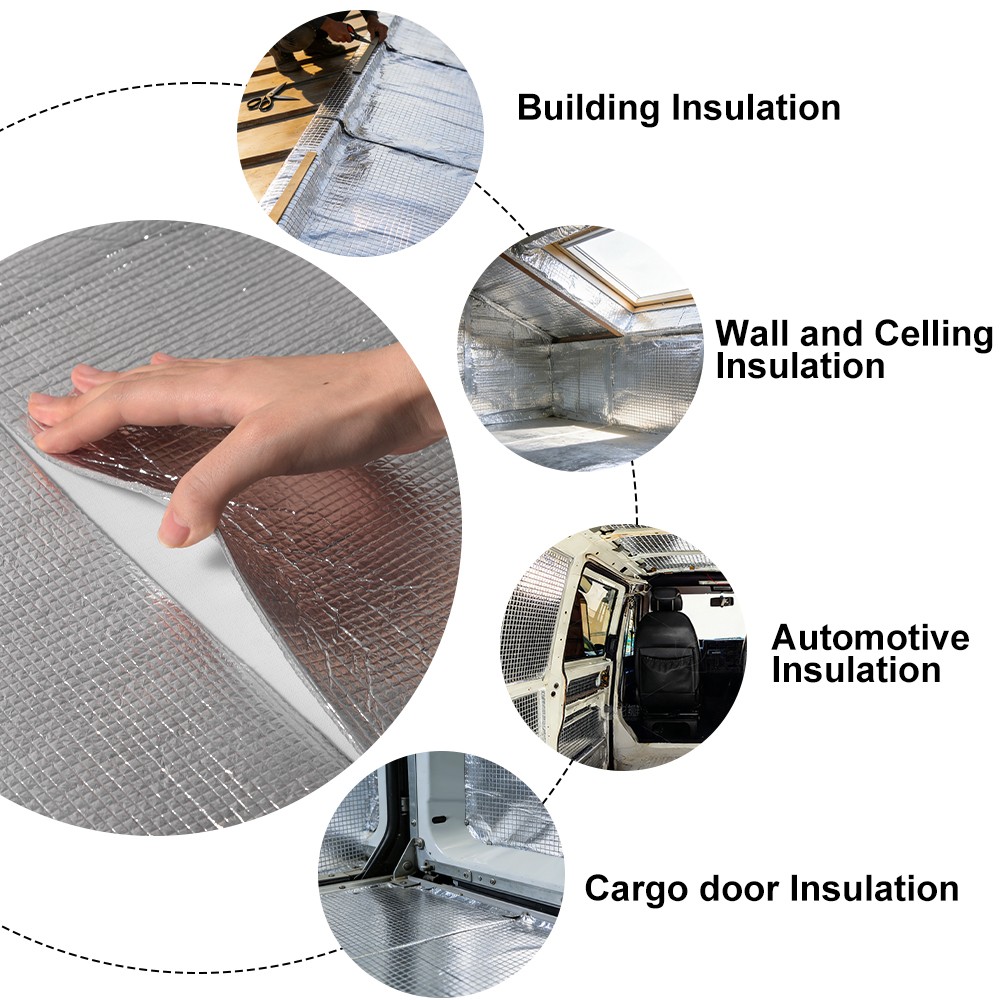 Building Insulation

Wall and Celling Insulation

Automotive Insulation

Cargo door Insulation