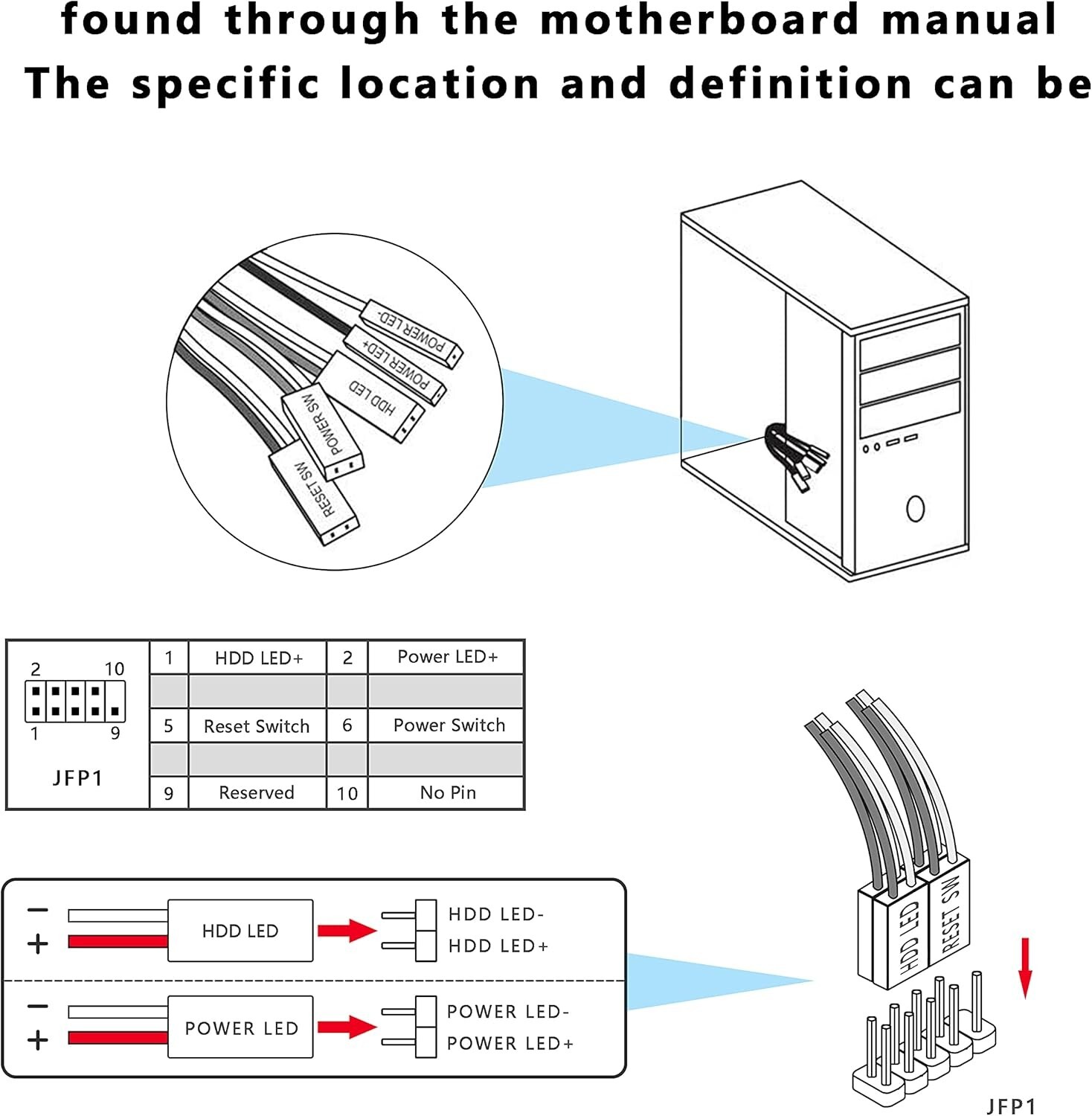 found through the motherboard manual
The specific location and definition can be

POWER LED-
POWER LED+
HDD LED
POWER SW
RESET SW

2 10
1 9
JFP1

| 1 | HDD LED+ | 2 | Power LED+ |
|---|---|---|---|
| | | | |
| 5 | Reset Switch | 6 | Power Switch |
| | | | |
| 9 | Reserved | 10 | No Pin |

−
+
HDD LED
HDD LED-
HDD LED+

−
+
POWER LED
POWER LED-
POWER LED+

HDD LED
RESET SW
JFP1