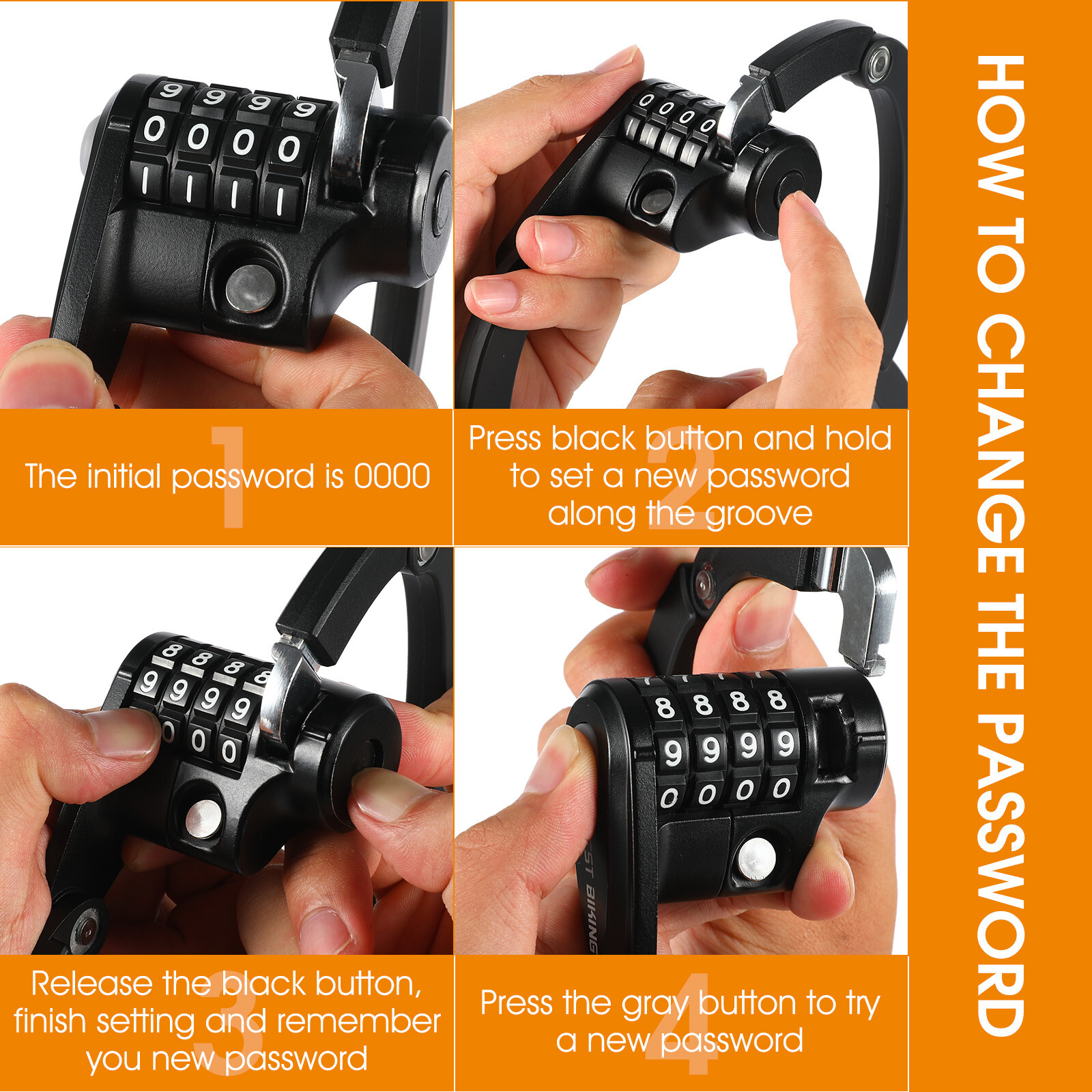 HOW TO CHANGE THE PASSWORD

9 9 9 9
0 0 0 0

1
The initial password is 0000

0 0 0 0

2
Press black button and hold to set a new password along the groove

8 8 8 8
9 9 9 9
0 0 0

3
Release the black button, finish setting and remember you new password

8 8 8 8
9 9 9 9
0 0 0 0

ST BIKING

4
Press the gray button to try a new password