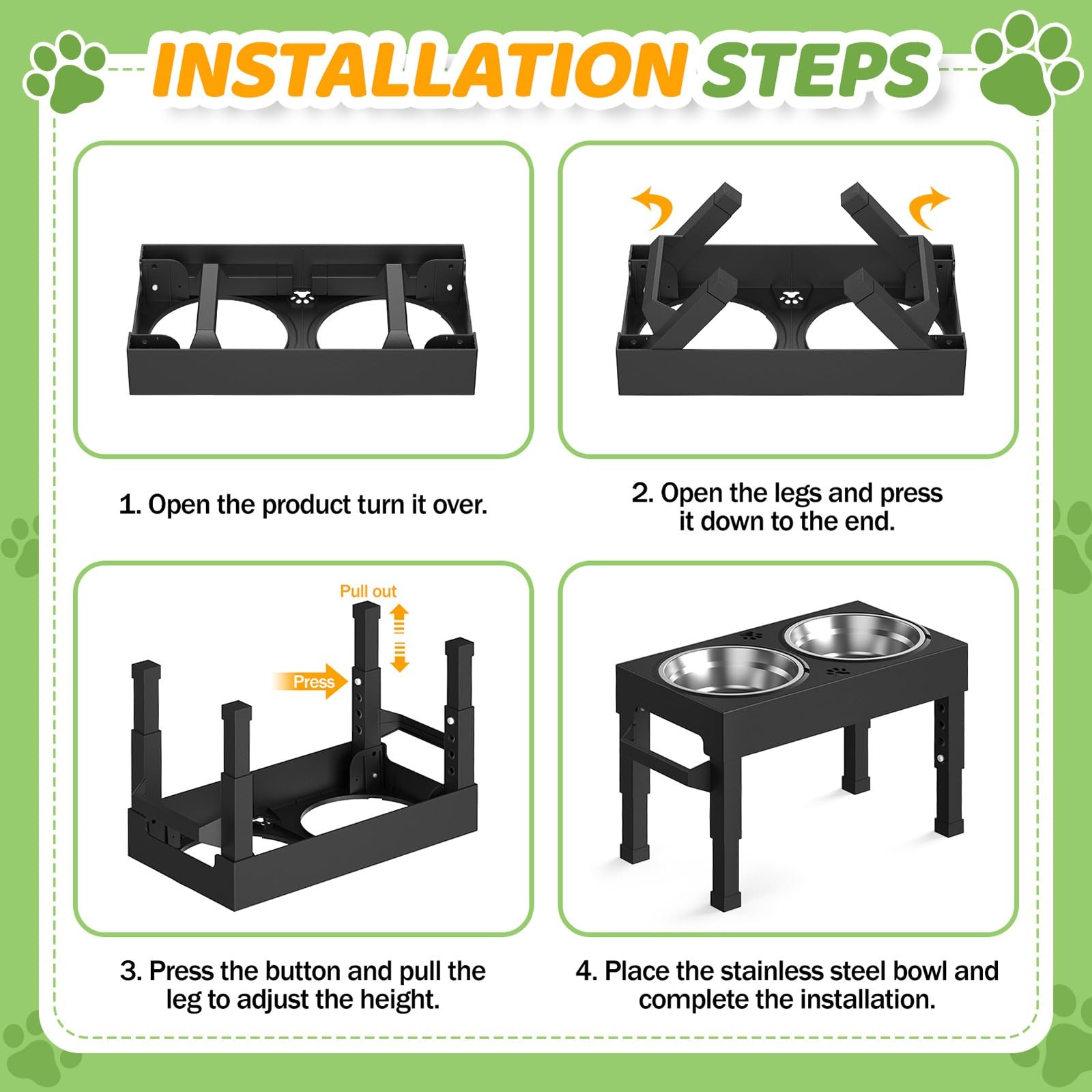 INSTALLATION STEPS

1. Open the product turn it over.

2. Open the legs and press it down to the end.

Pull out

Press

3. Press the button and pull the leg to adjust the height.

4. Place the stainless steel bowl and complete the installation.