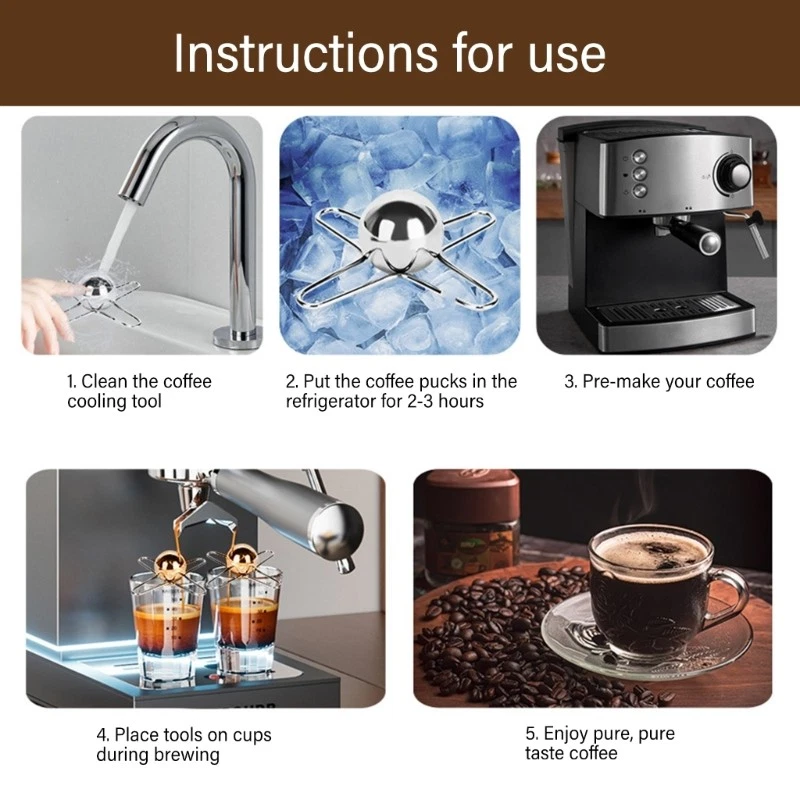 Instructions for use

1. Clean the coffee cooling tool

2. Put the coffee pucks in the refrigerator for 2-3 hours

3. Pre-make your coffee

4. Place tools on cups during brewing

5. Enjoy pure, pure taste coffee