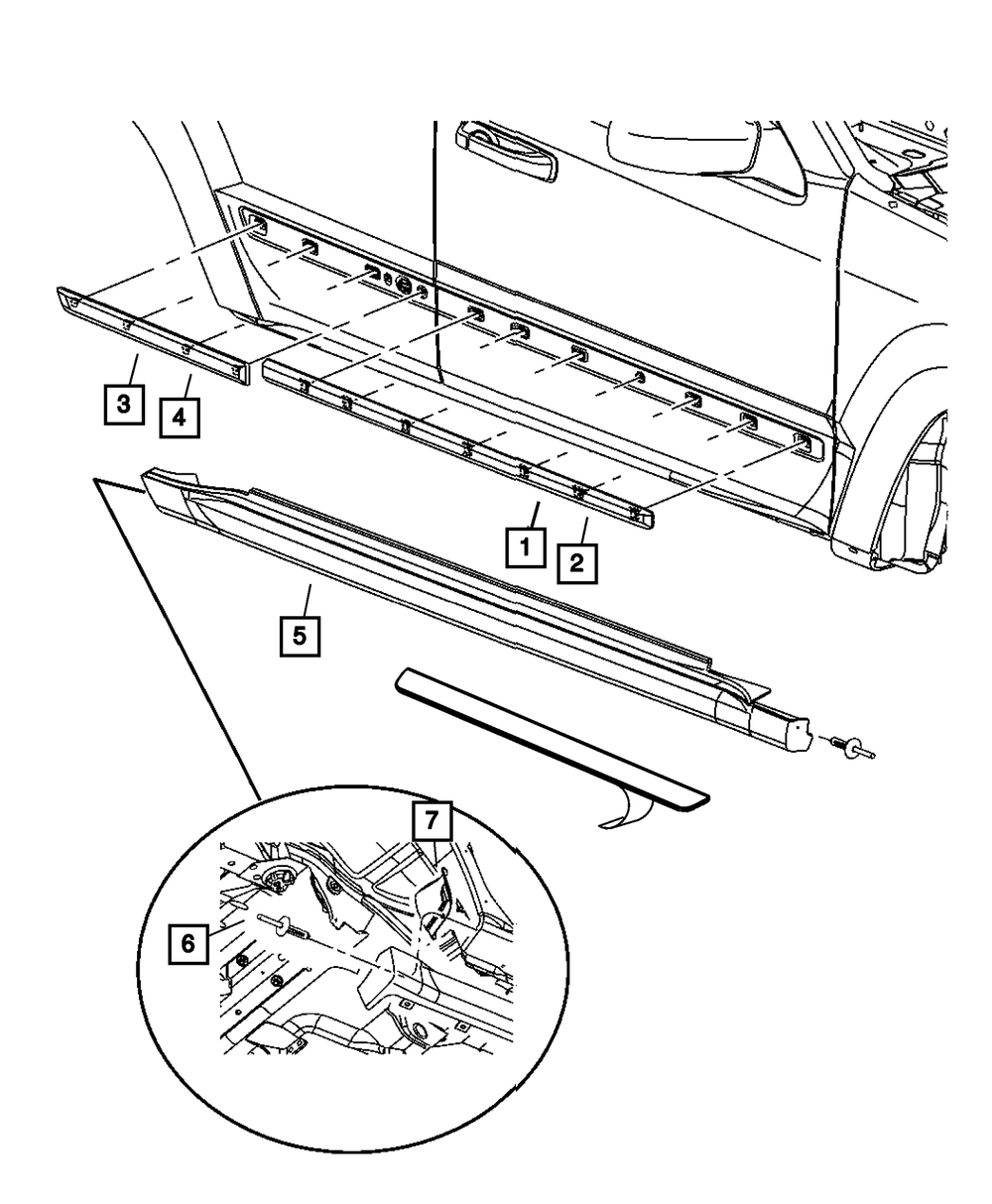 3
4
1
2
5
7
6