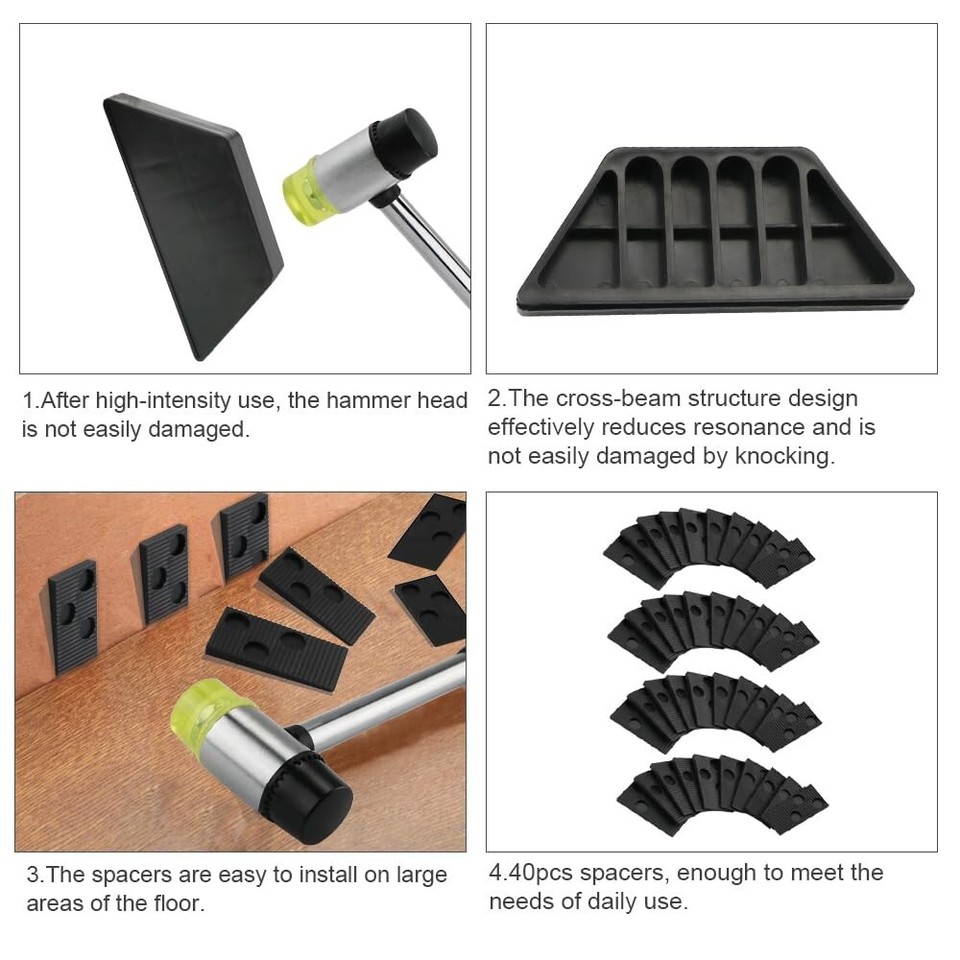 1.After high-intensity use, the hammer head is not easily damaged.

2.The cross-beam structure design effectively reduces resonance and is not easily damaged by knocking.

3.The spacers are easy to install on large areas of the floor.

4.40pcs spacers, enough to meet the needs of daily use.