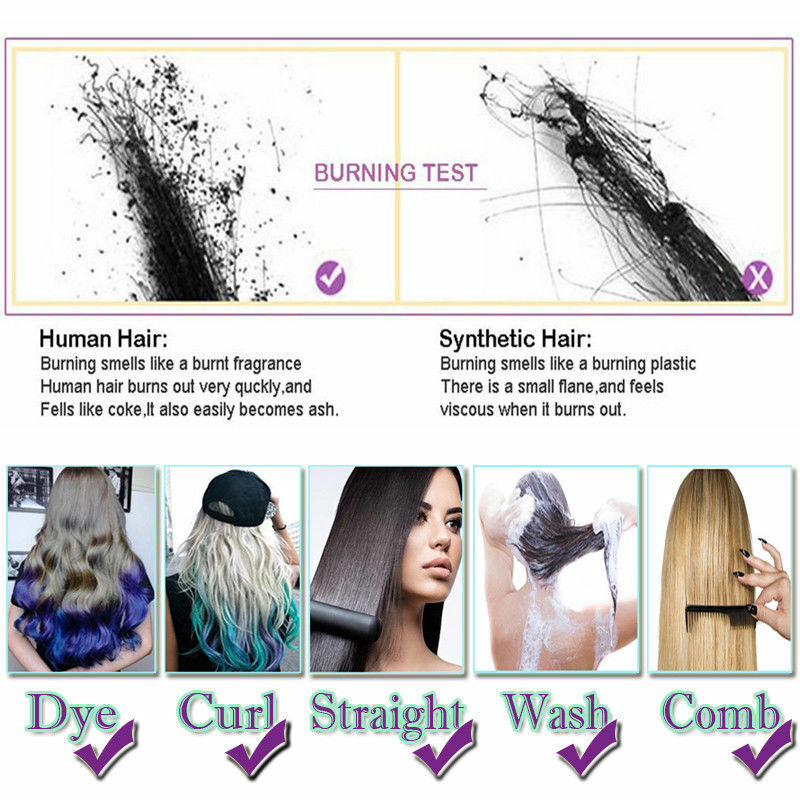 BURNING TEST

Human Hair:
Burning smells like a burnt fragrance
Human hair burns out very quckly,and
Fells like coke,It also easily becomes ash.

Synthetic Hair:
Burning smells like a burning plastic
There is a small flane,and feels
viscous when it burns out.

Dye Curl Straight Wash Comb