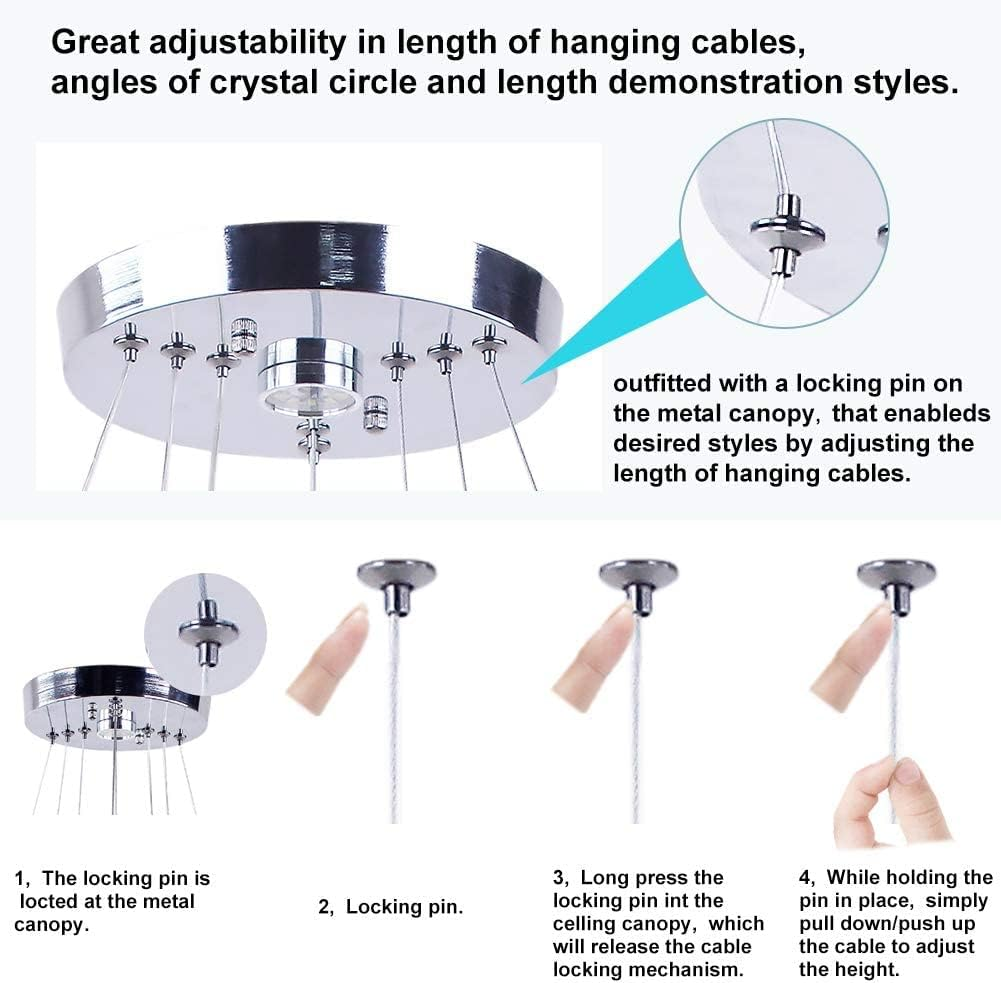 Great adjustability in length of hanging cables, angles of crystal circle and length demonstration styles.

outfitted with a locking pin on the metal canopy, that enableds desired styles by adjusting the length of hanging cables.

1, The locking pin is locted at the metal canopy.

2, Locking pin.

3, Long press the locking pin int the celling canopy, which will release the cable locking mechanism.

4, While holding the pin in place, simply pull down/push up the cable to adjust the height.