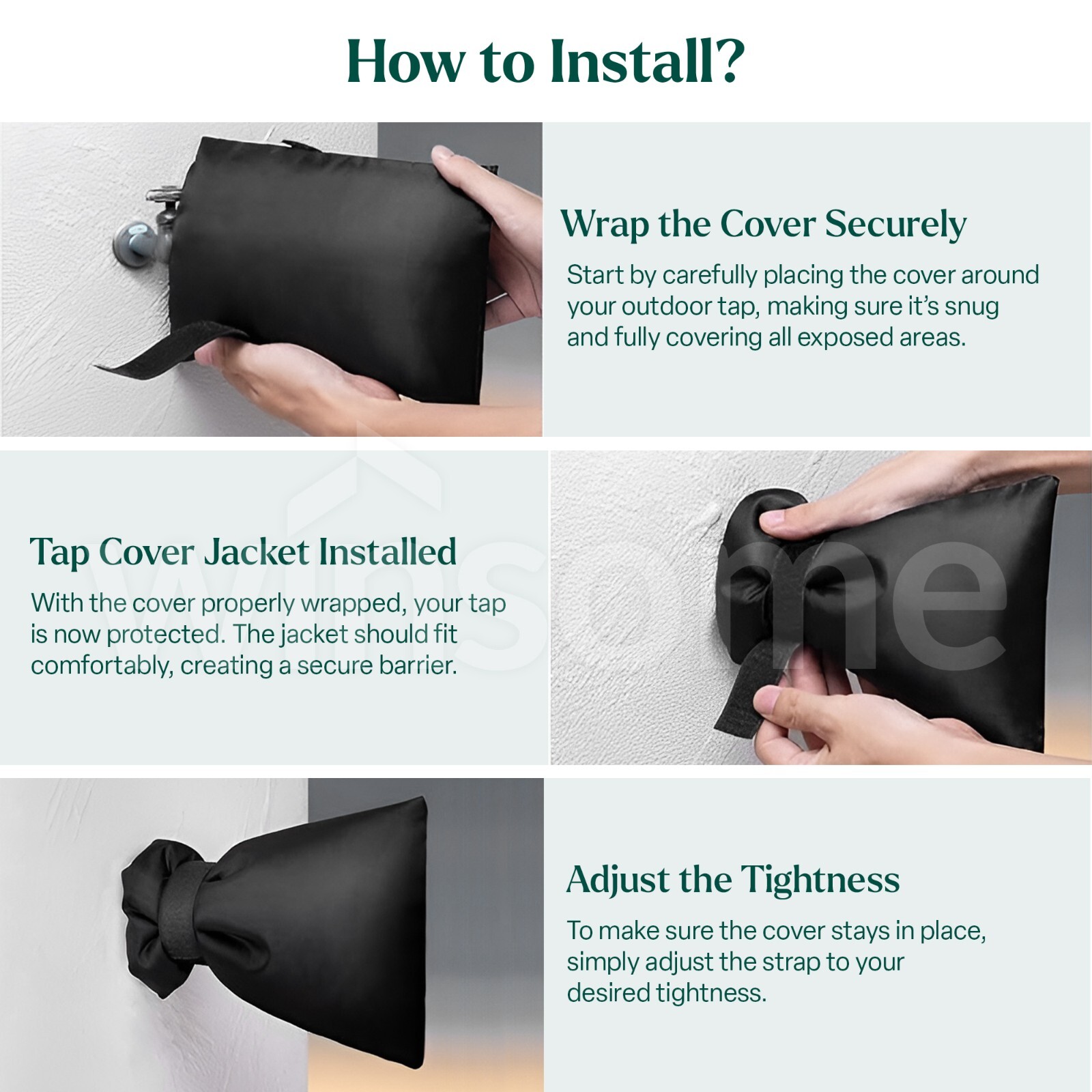 How to Install?

Wrap the Cover Securely

Start by carefully placing the cover around your outdoor tap, making sure it's snug and fully covering all exposed areas.

Tap Cover Jacket Installed

With the cover properly wrapped, your tap is now protected. The jacket should fit comfortably, creating a secure barrier.

winsome

Adjust the Tightness

To make sure the cover stays in place, simply adjust the strap to your desired tightness.