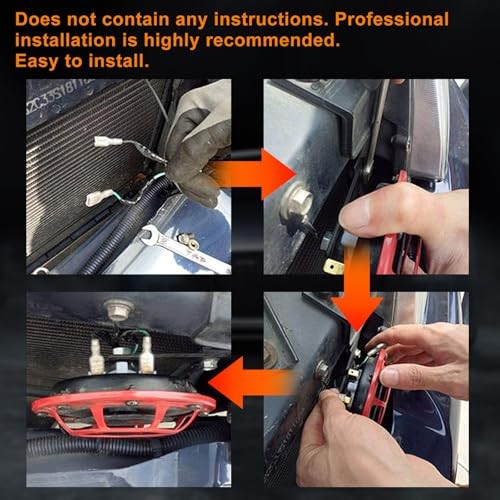 Does not contain any instructions. Professional installation is highly recommended.
Easy to install.